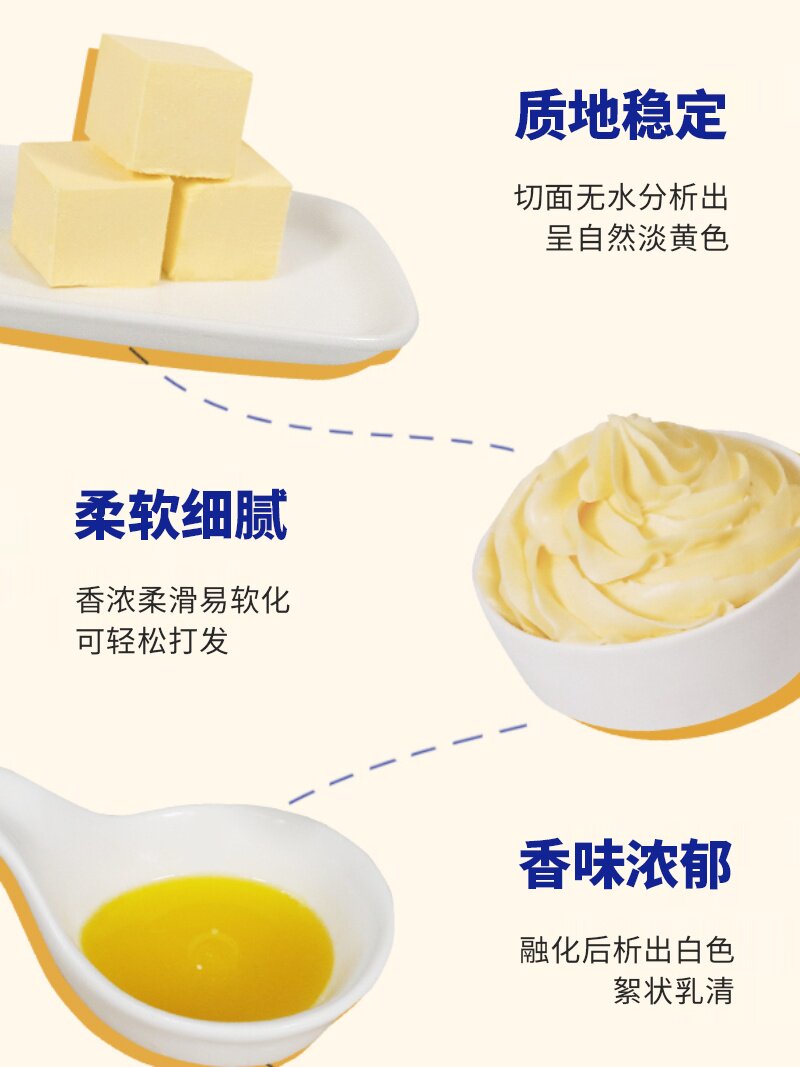 质地稳定

切面无水分析出
呈自然淡黄色

柔软细腻

香浓柔滑易软化
可轻松打发

香味浓郁

融化后析出白色
絮状乳清