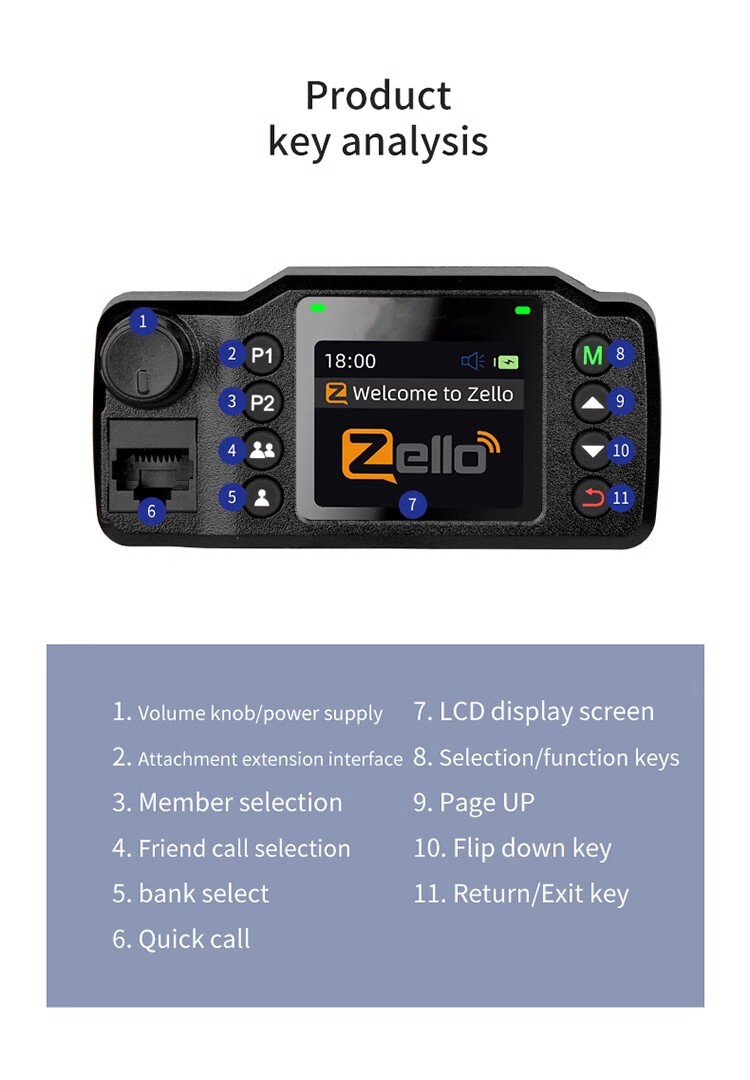 Product
key analysis

1

2 P1

3 P2

4

5

6

18:00

Welcome to Zello

Zello

7

M 8

9

10

11

1. Volume knob/power supply
2. Attachment extension interface
3. Member selection
4. Friend call selection
5. bank select
6. Quick call

7. LCD display screen
8. Selection/function keys
9. Page UP
10. Flip down key
11. Return/Exit key