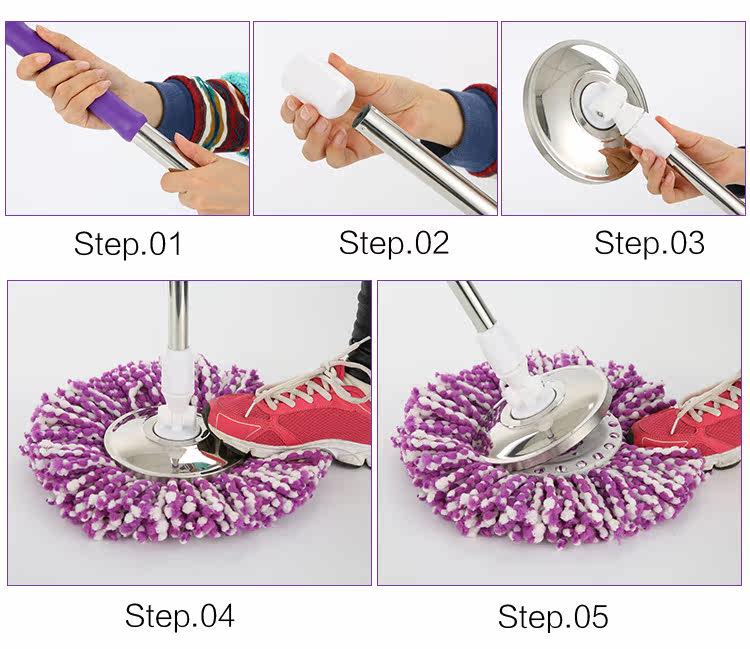 Step.01

Step.02

Step.03

Step.04

Step.05