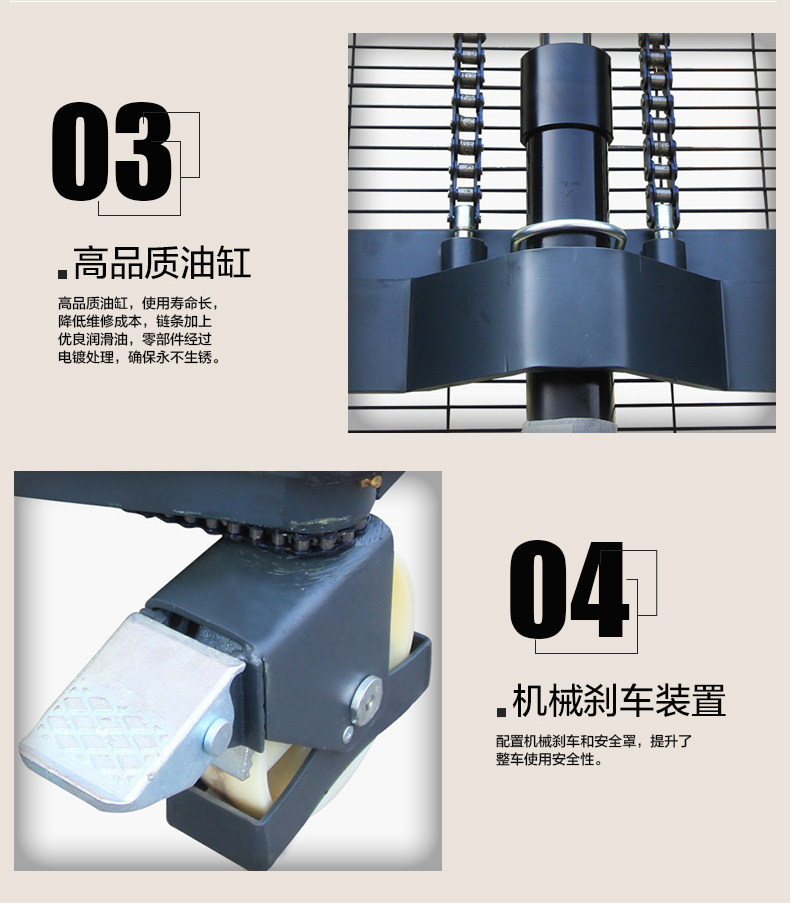 03

.高品质油缸

高品质油缸，使用寿命长，降低维修成本，链条加上优良润滑油，零部件经过电镀处理，确保永不生锈。

04

.机械刹车装置

配置机械刹车和安全罩，提升了整车使用安全性。