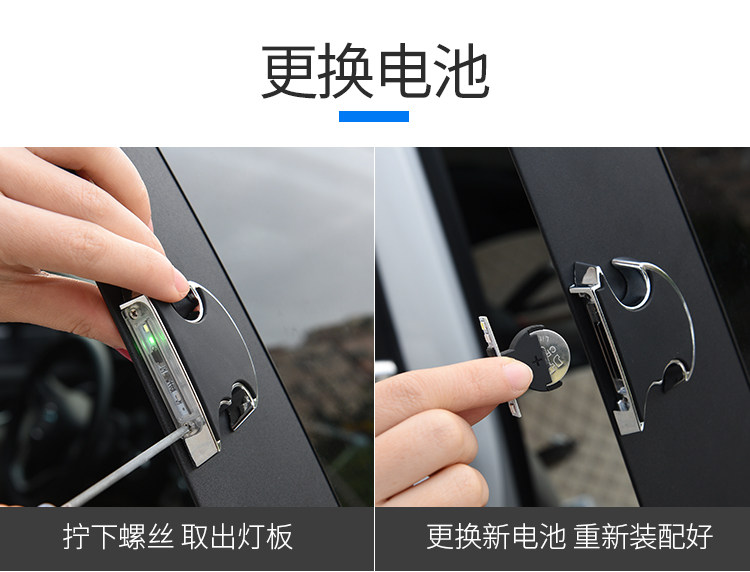 更换电池

拧下螺丝 取出灯板

更换新电池 重新装配好