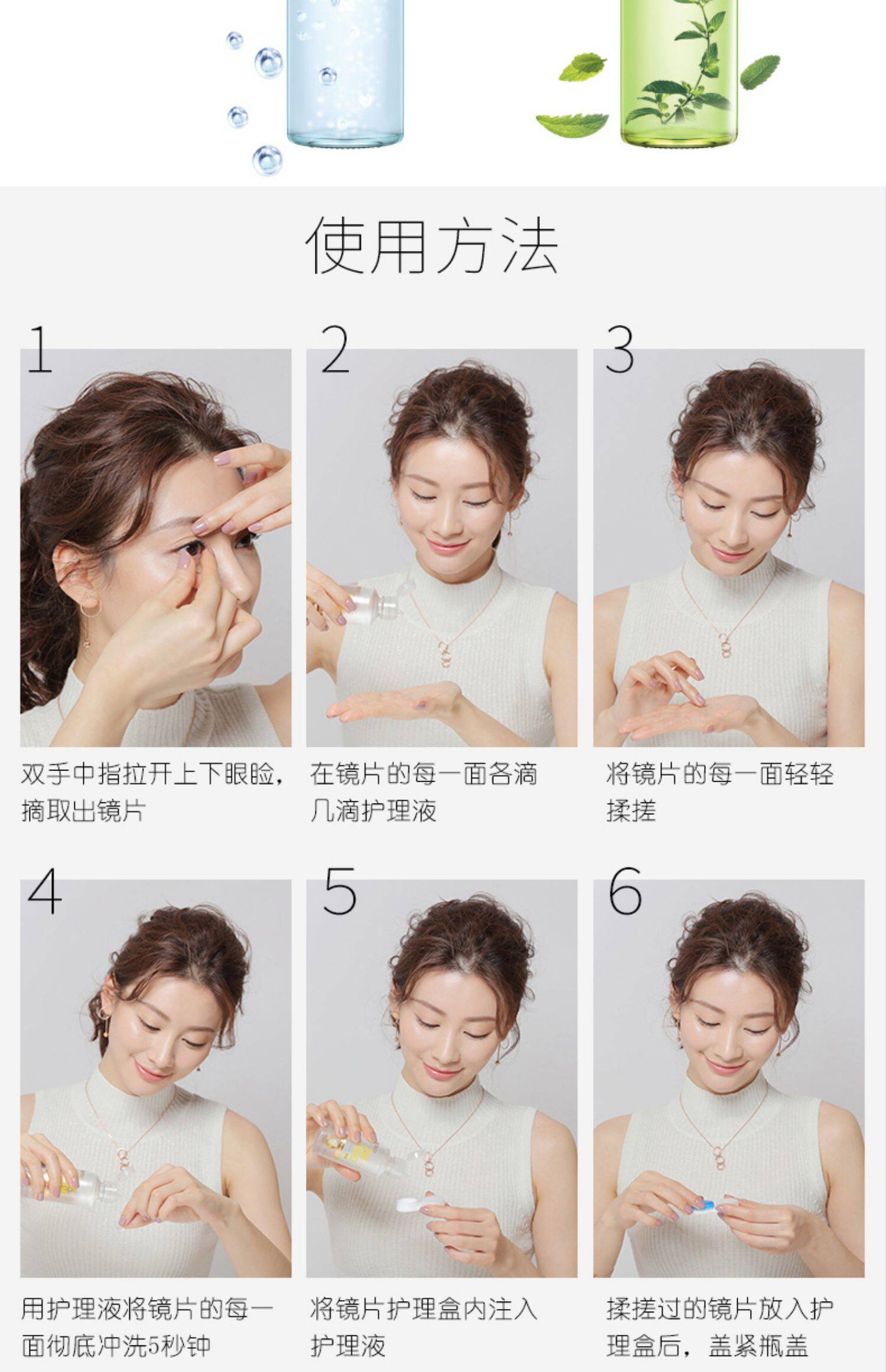 使用方法

1

双手中指拉开上下眼睑，摘取出镜片

2

在镜片的每一面各滴几滴护理液

3

将镜片的每一面轻轻揉搓

4

用护理液将镜片的每一面彻底冲洗5秒钟

5

将镜片护理盒内注入护理液

6

揉搓过的镜片放入护理盒后，盖紧瓶盖