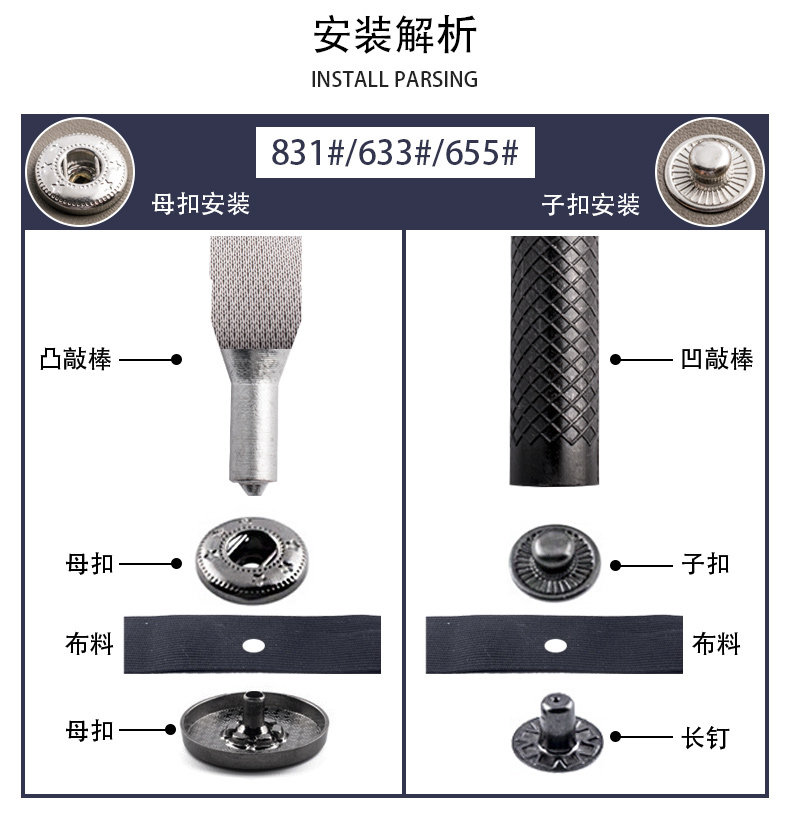 安装解析

INSTALL PARSING

831#/633#/655#

母扣安装

子扣安装

凸敲棒

母扣

布料

母扣

凹敲棒

子扣

布料

长钉