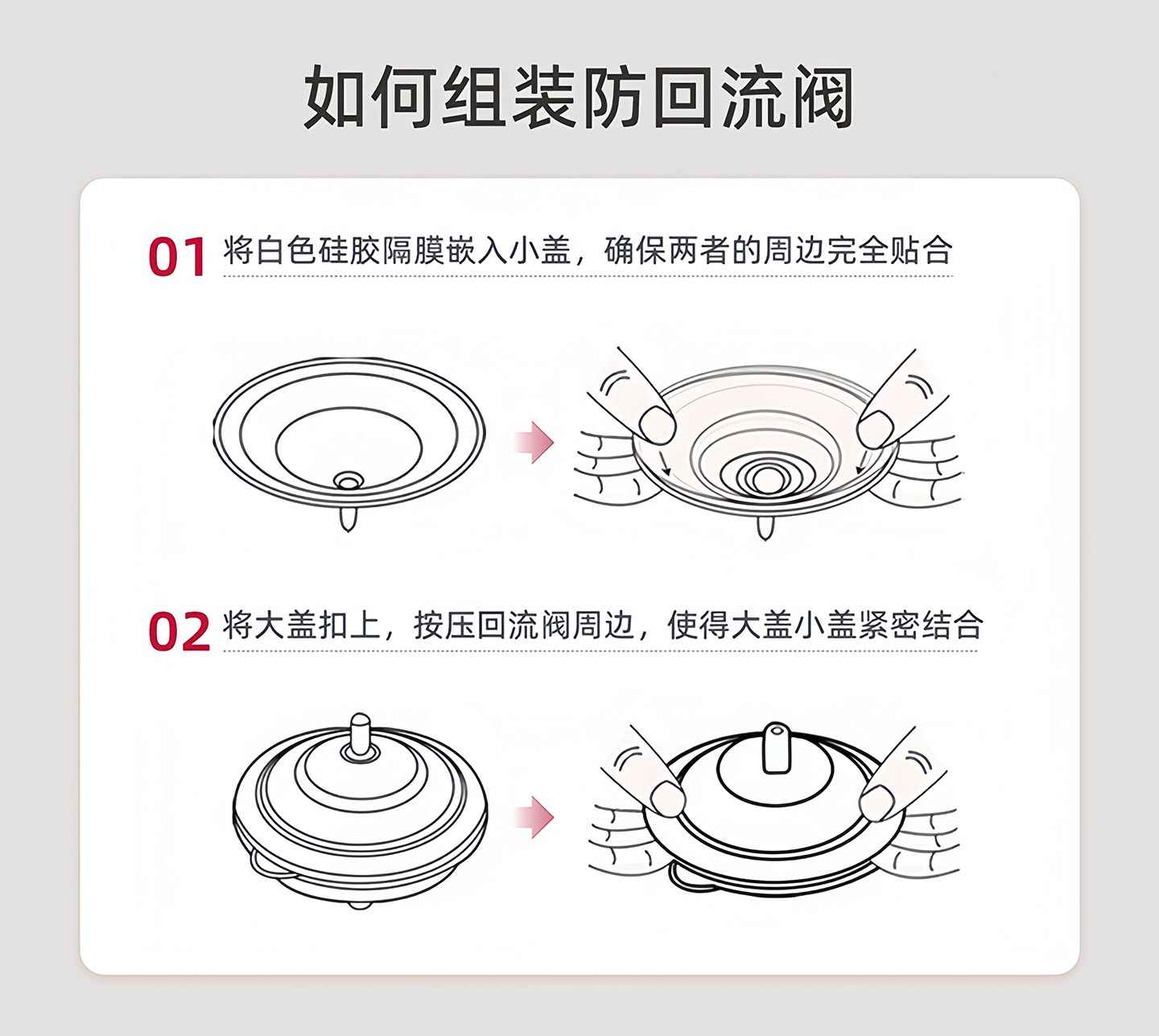 如何组装防回流阀

01 将白色硅胶隔膜嵌入小盖，确保两者的周边完全贴合

02 将大盖扣上，按压回流阀周边，使得大盖小盖紧密结合