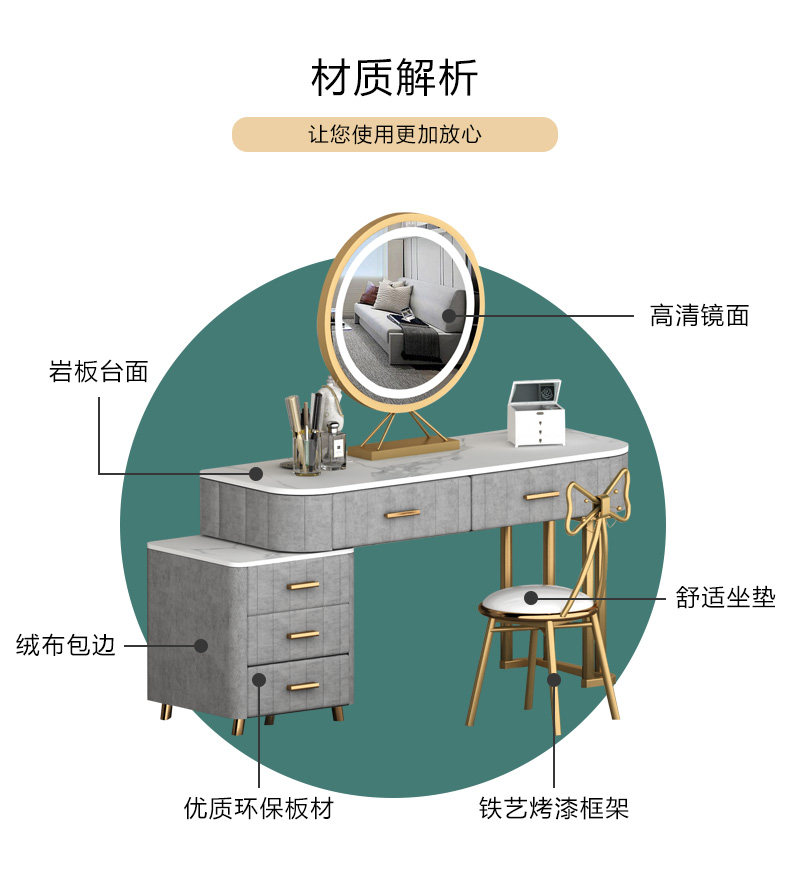 材质解析

让您使用更加放心

高清镜面

岩板台面

舒适坐垫

绒布包边

优质环保板材

铁艺烤漆框架