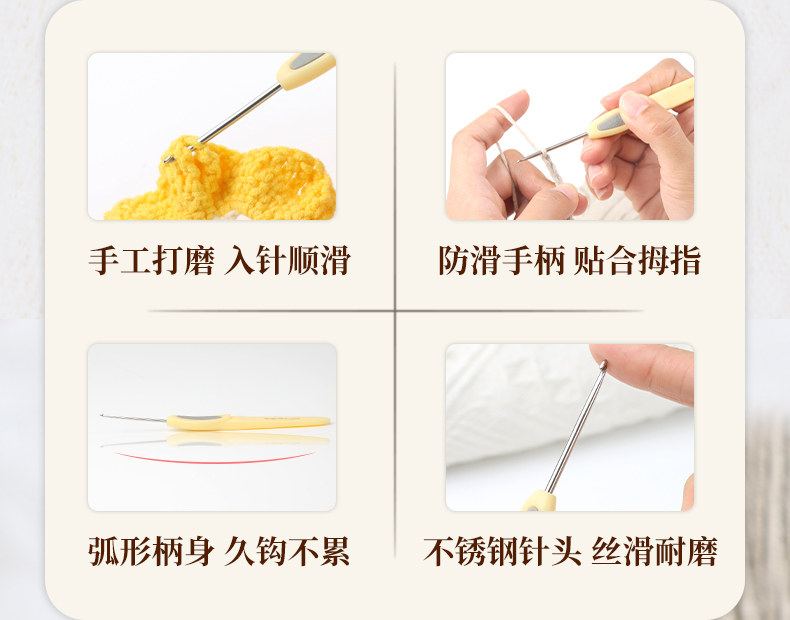 手工打磨 入针顺滑

防滑手柄 贴合拇指

弧形柄身 久钩不累

不锈钢针头 丝滑耐磨