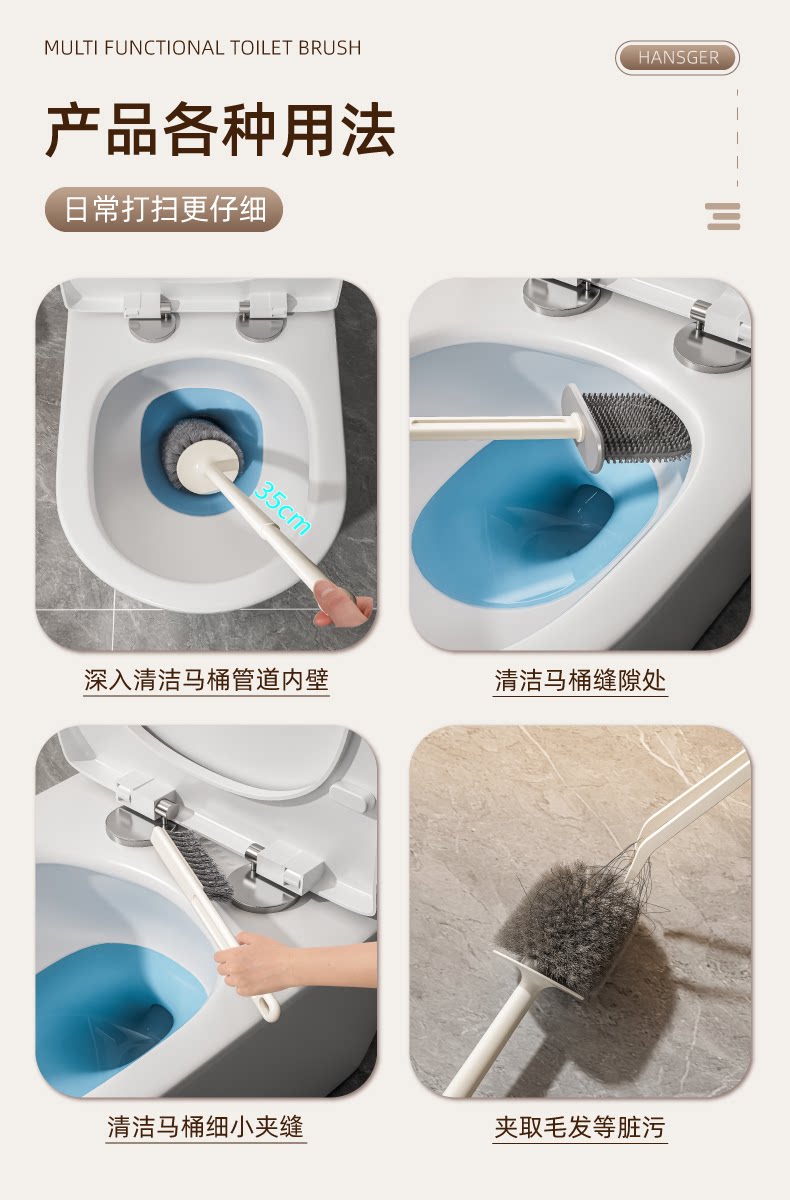 MULTI FUNCTIONAL TOILET BRUSH

HANSGER

产品各种用法

日常打扫更仔细

35cm

深入清洁马桶管道内壁

清洁马桶缝隙处

清洁马桶细小夹缝

夹取毛发等脏污