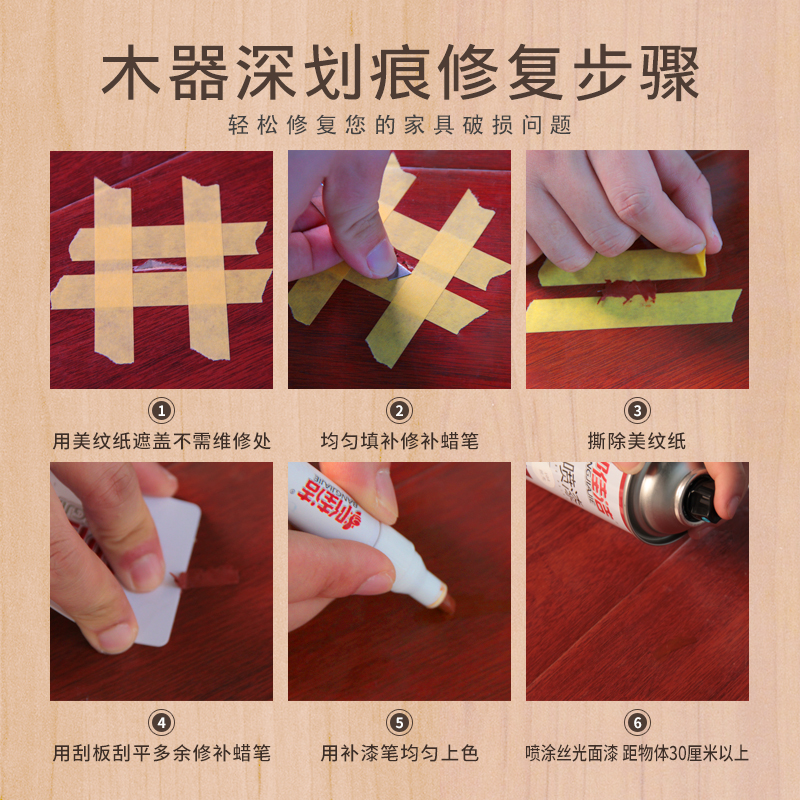 木器深划痕修复步骤

轻松修复您的家具破损问题

①
用美纹纸遮盖不需维修处

②
均匀填补修补蜡笔

③
撕除美纹纸

④
用刮板刮平多余修补蜡笔

⑤
用补漆笔均匀上色

⑥
喷涂丝光面漆 距物体30厘米以上