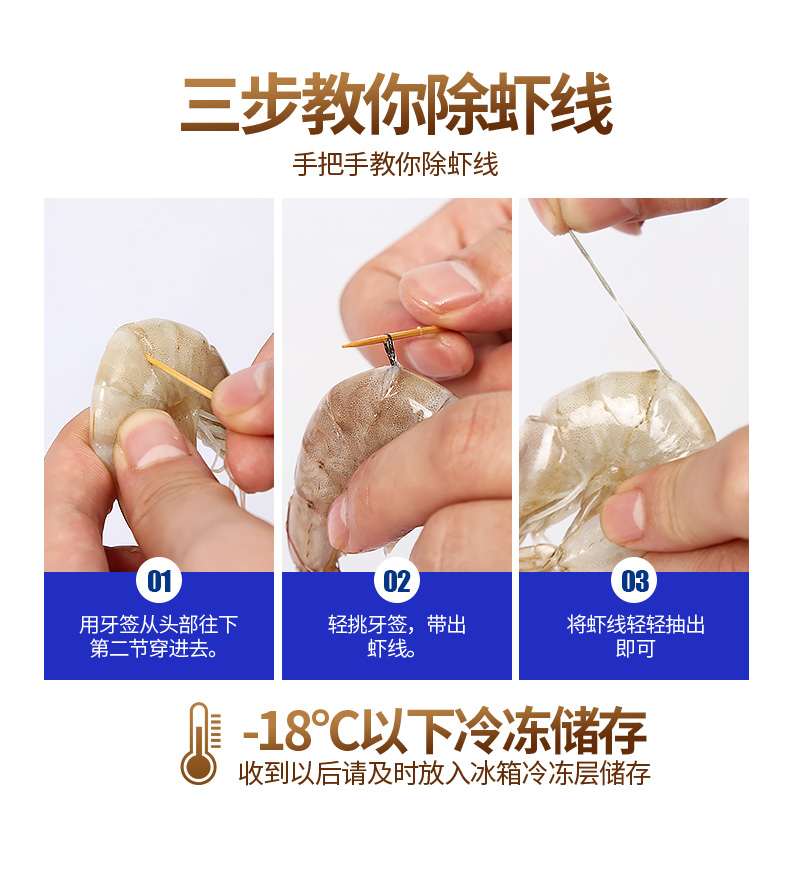 三步教你除虾线

手把手教你除虾线

01

用牙签从头部往下第二节穿进去。

02

轻挑牙签，带出虾线。

03

将虾线轻轻抽出即可

-18°C以下冷冻储存

收到以后请及时放入冰箱冷冻层储存