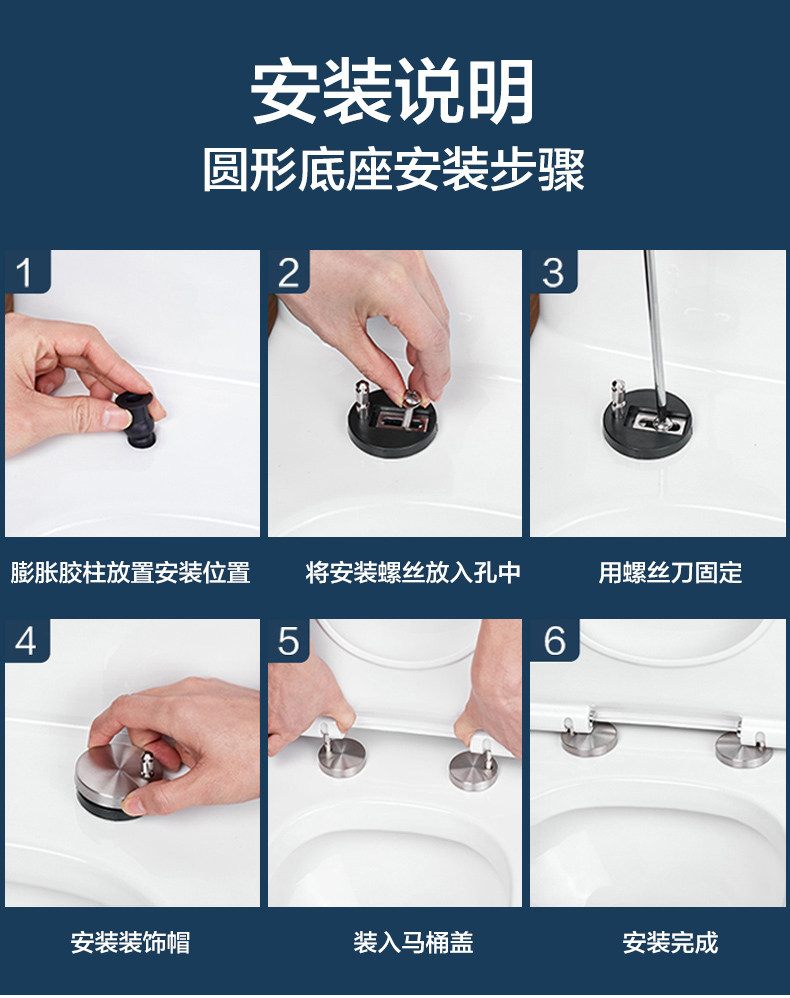 安装说明
圆形底座安装步骤

1
膨胀胶柱放置安装位置

2
将安装螺丝放入孔中

3
用螺丝刀固定

4
安装装饰帽

5
装入马桶盖

6
安装完成