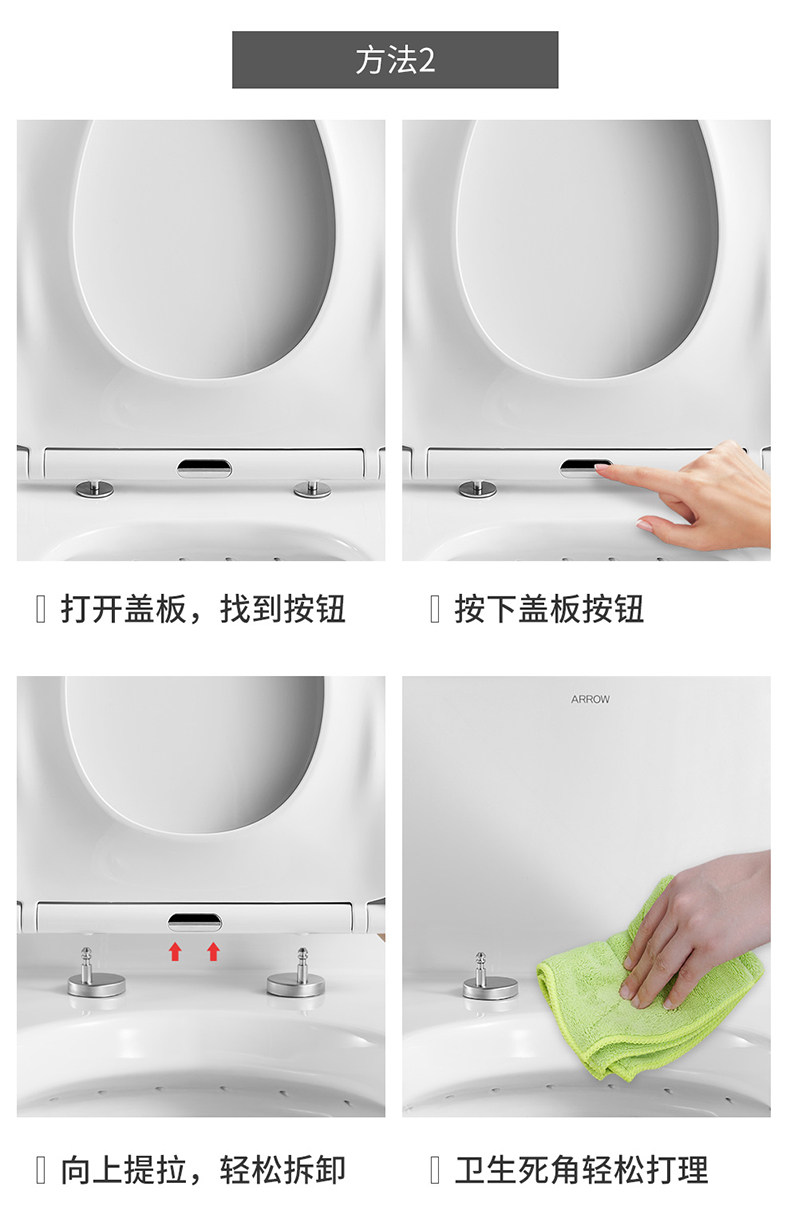 方法2

 打开盖板，找到按钮

 按下盖板按钮

ARROW

 向上提拉，轻松拆卸

 卫生死角轻松打理