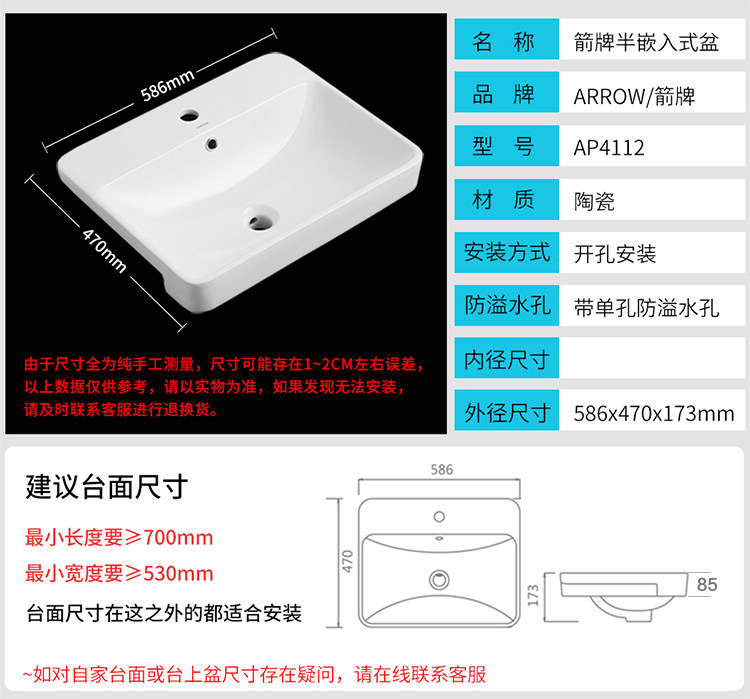 586mm

470mm

由于尺寸全为纯手工测量，尺寸可能存在1~2CM左右误差，以上数据仅供参考，请以实物为准，如果发现无法安装，请及时联系客服进行退换货。

| 名 称 | 箭牌半嵌入式盆 |
|---|---|
| 品 牌 | ARROW/箭牌 |
| 型 号 | AP4112 |
| 材 质 | 陶瓷 |
| 安装方式 | 开孔安装 |
| 防溢水孔 | 带单孔防溢水孔 |
| 内径尺寸 | |
| 外径尺寸 | 586x470x173mm |

建议台面尺寸

最小长度要≥700mm

最小宽度要≥530mm

台面尺寸在这之外的都适合安装

586

470

173

85

~如对自家台面或台上盆尺寸存在疑问，请在线联系客服