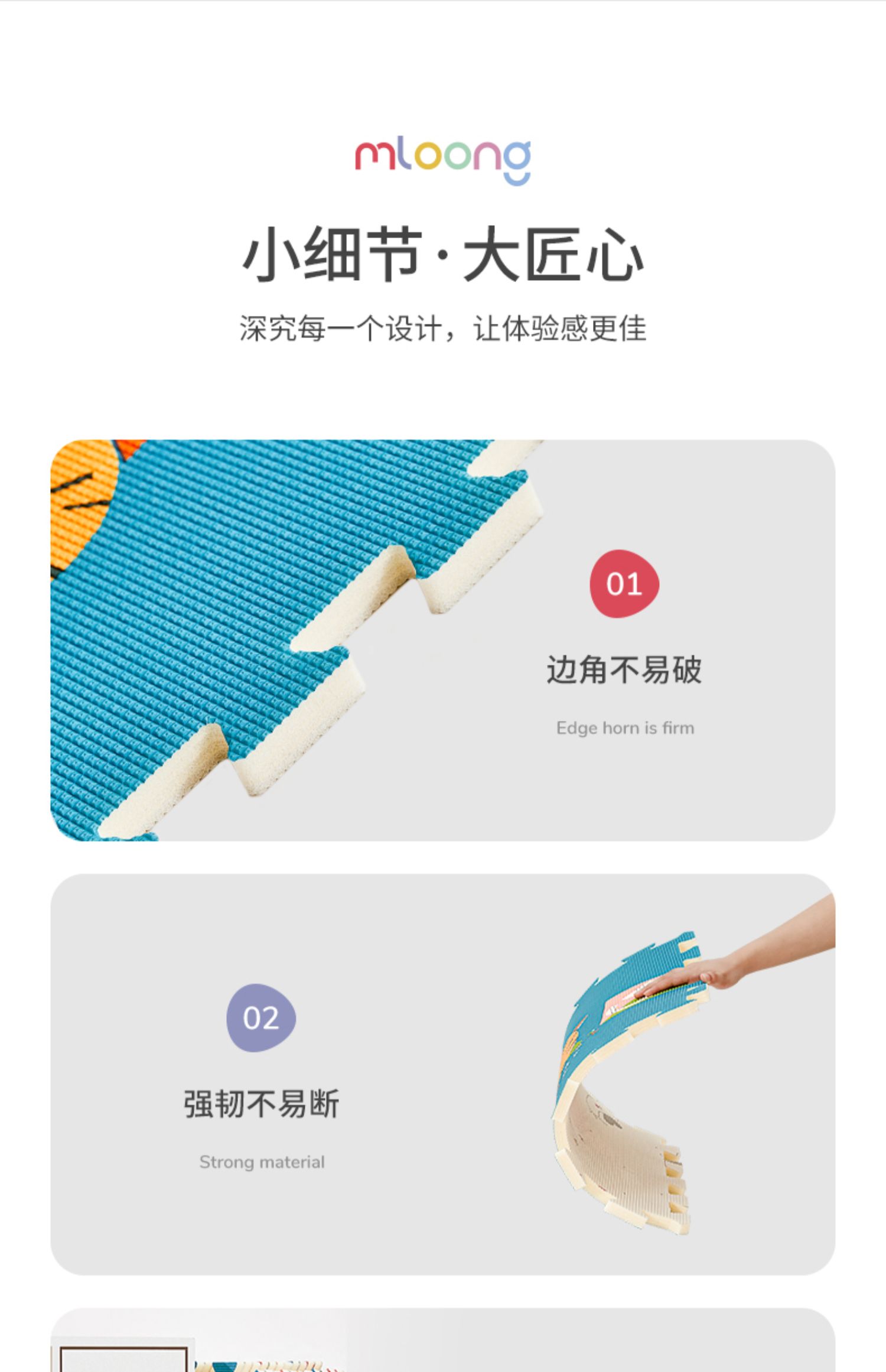 mloong

小细节·大匠心

深究每一个设计，让体验感更佳

01

边角不易破

Edge horn is firm

02

强韧不易断

Strong material