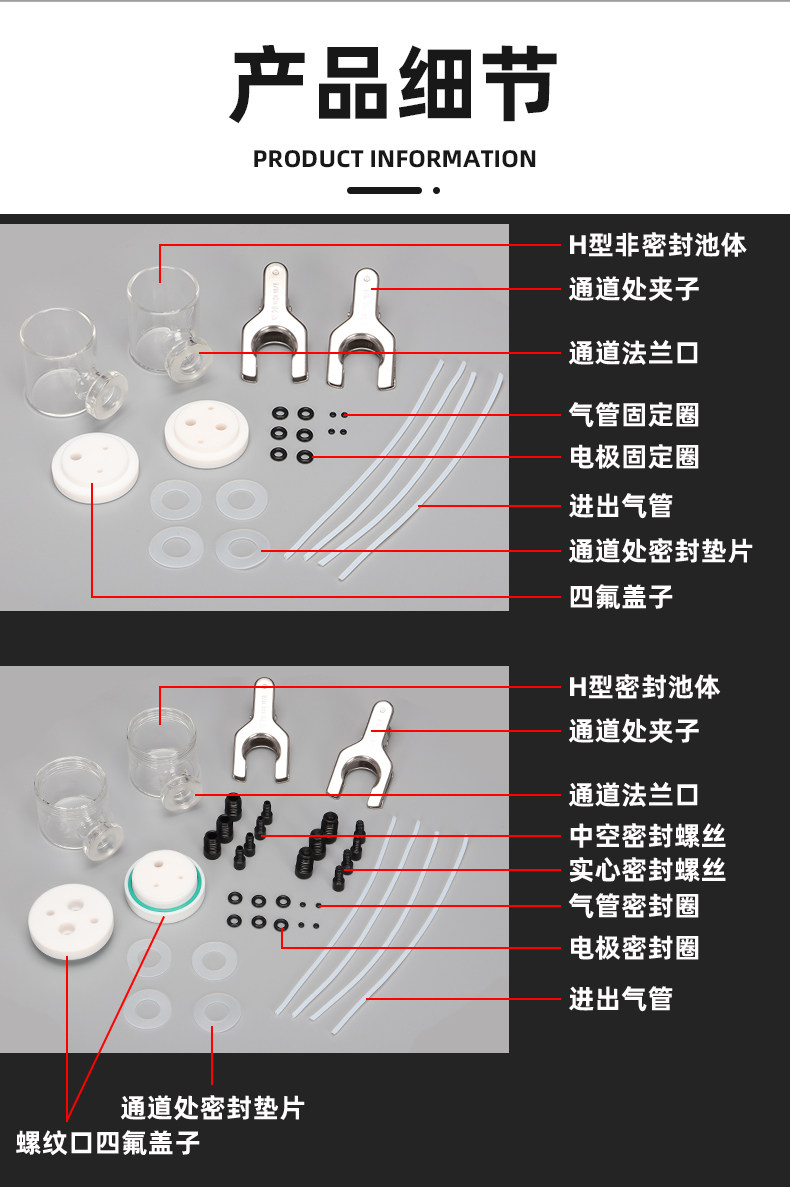 产品细节
PRODUCT INFORMATION

H型非密封池体
通道处夹子
通道法兰口
气管固定圈
电极固定圈
进出气管
通道处密封垫片
四氟盖子

H型密封池体
通道处夹子
通道法兰口
中空密封螺丝
实心密封螺丝
气管密封圈
电极密封圈
进出气管
通道处密封垫片
螺纹口四氟盖子