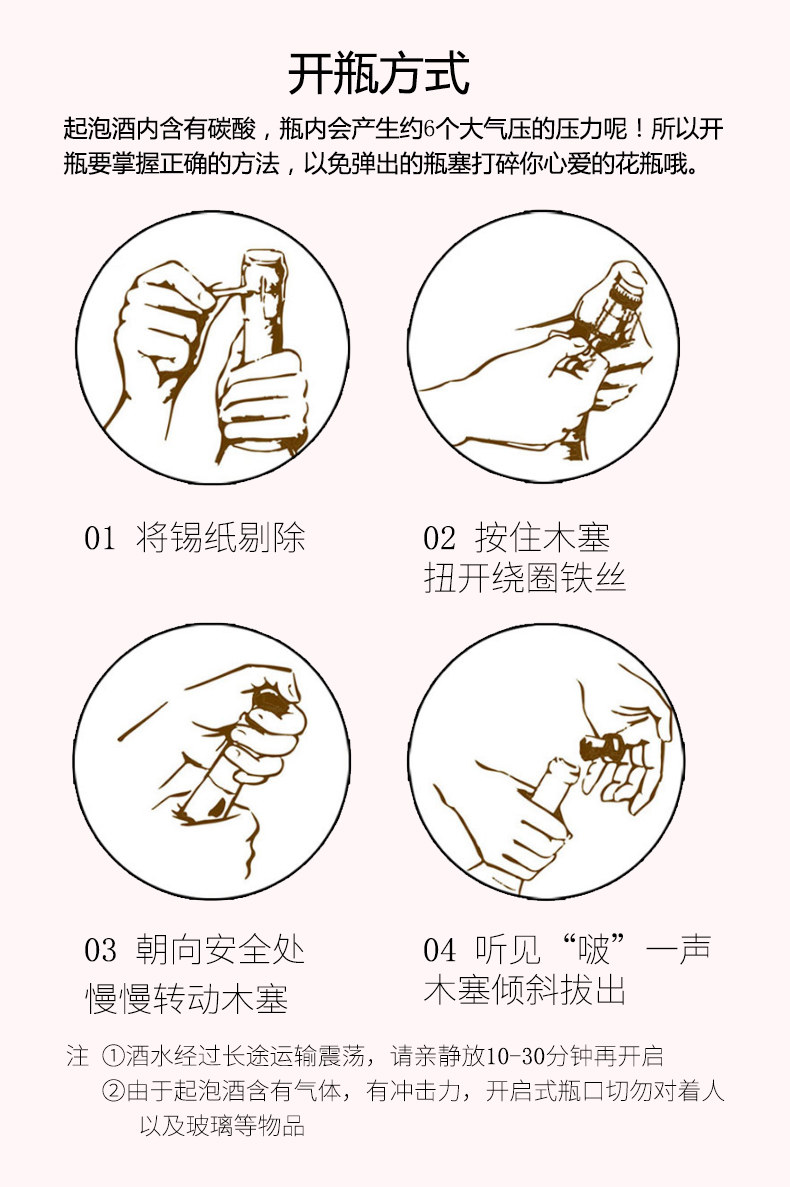 开瓶方式

起泡酒内含有碳酸，瓶内会产生约6个大气压的压力呢！所以开瓶要掌握正确的方法，以免弹出的瓶塞打碎你心爱的花瓶哦。

01 将锡纸剔除

02 按住木塞
扭开绕圈铁丝

03 朝向安全处
慢慢转动木塞

04 听见“啵”一声
木塞倾斜拔出

注 ①酒水经过长途运输震荡，请亲静放10-30分钟再开启
②由于起泡酒含有气体，有冲击力，开启式瓶口切勿对着人以及玻璃等物品