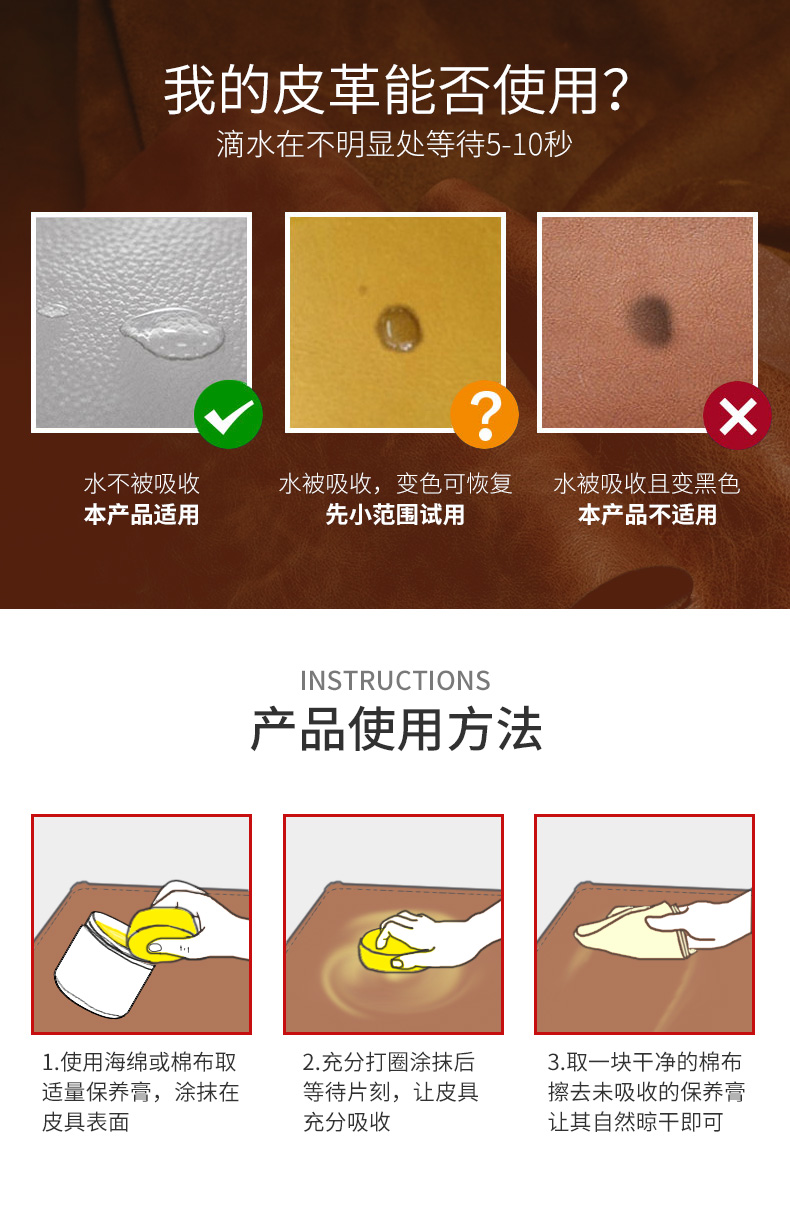 我的皮革能否使用?
滴水在不明显处等待5-10秒

水不被吸收
本产品适用

水被吸收，变色可恢复
先小范围试用

水被吸收且变黑色
本产品不适用

INSTRUCTIONS
产品使用方法

1.使用海绵或棉布取适量保养膏，涂抹在皮具表面

2.充分打圈涂抹后等待片刻，让皮具充分吸收

3.取一块干净的棉布擦去未吸收的保养膏让其自然晾干即可