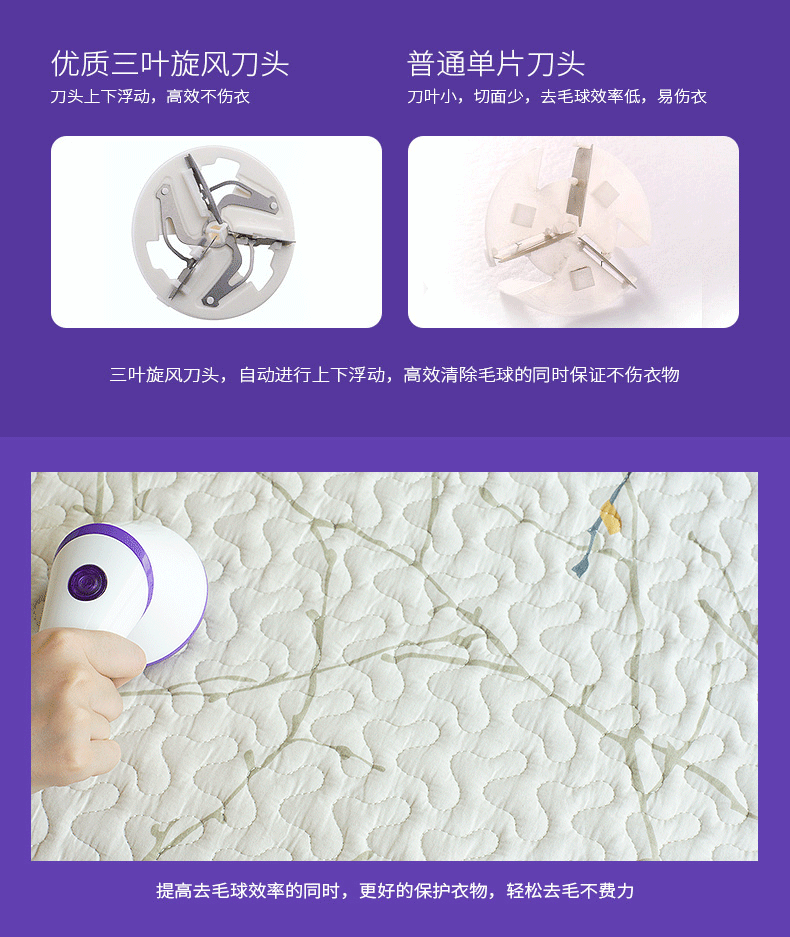 优质三叶旋风刀头
刀头上下浮动，高效不伤衣

普通单片刀头
刀叶小，切面少，去毛球效率低，易伤衣

三叶旋风刀头，自动进行上下浮动，高效清除毛球的同时保证不伤衣物

提高去毛球效率的同时，更好的保护衣物，轻松去毛不费力