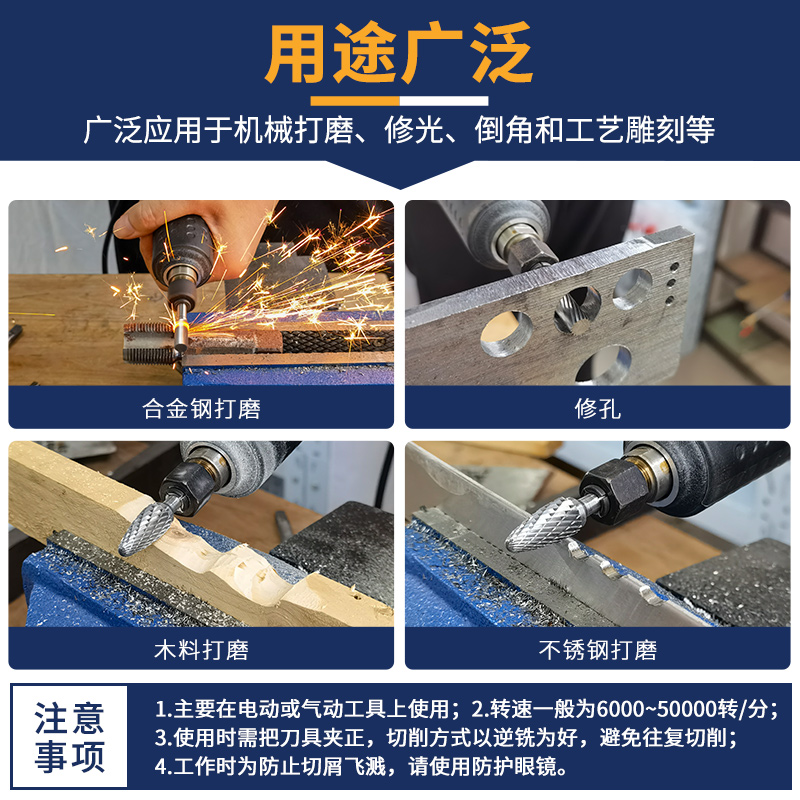 用途广泛

广泛应用于机械打磨、修光、倒角和工艺雕刻等

合金钢打磨

修孔

木料打磨

不锈钢打磨

注意事项

1.主要在电动或气动工具上使用；2.转速一般为6000~50000转/分；
3.使用时需把刀具夹正，切削方式以逆铣为好，避免往复切削；
4.工作时为防止切屑飞溅，请使用防护眼镜。