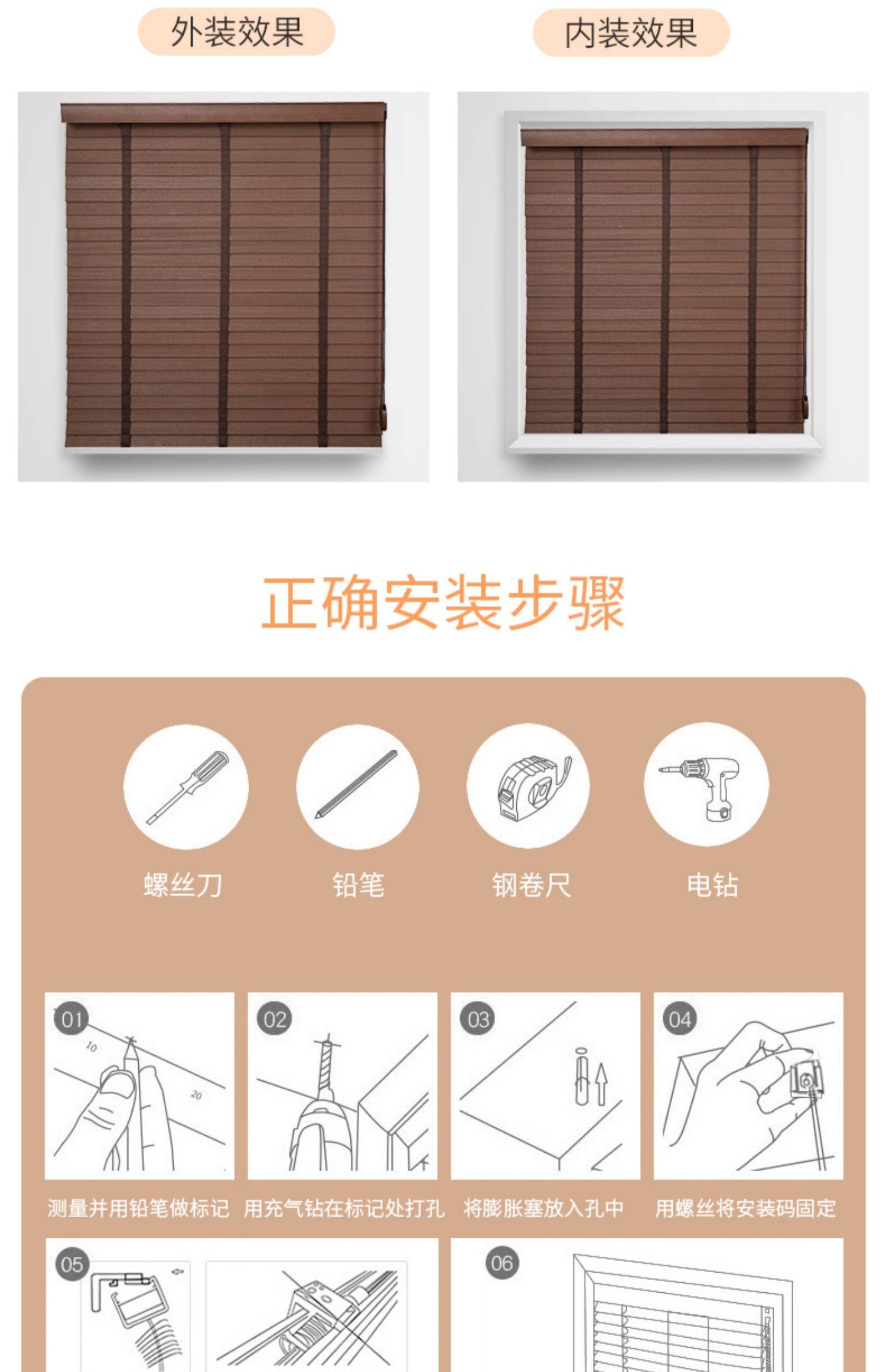 外装效果

内装效果

正确安装步骤

螺丝刀

铅笔

钢卷尺

电钻

01

10

20

02

03

04

测量并用铅笔做标记

用充气钻在标记处打孔

将膨胀塞放入孔中

用螺丝将安装码固定

05

06