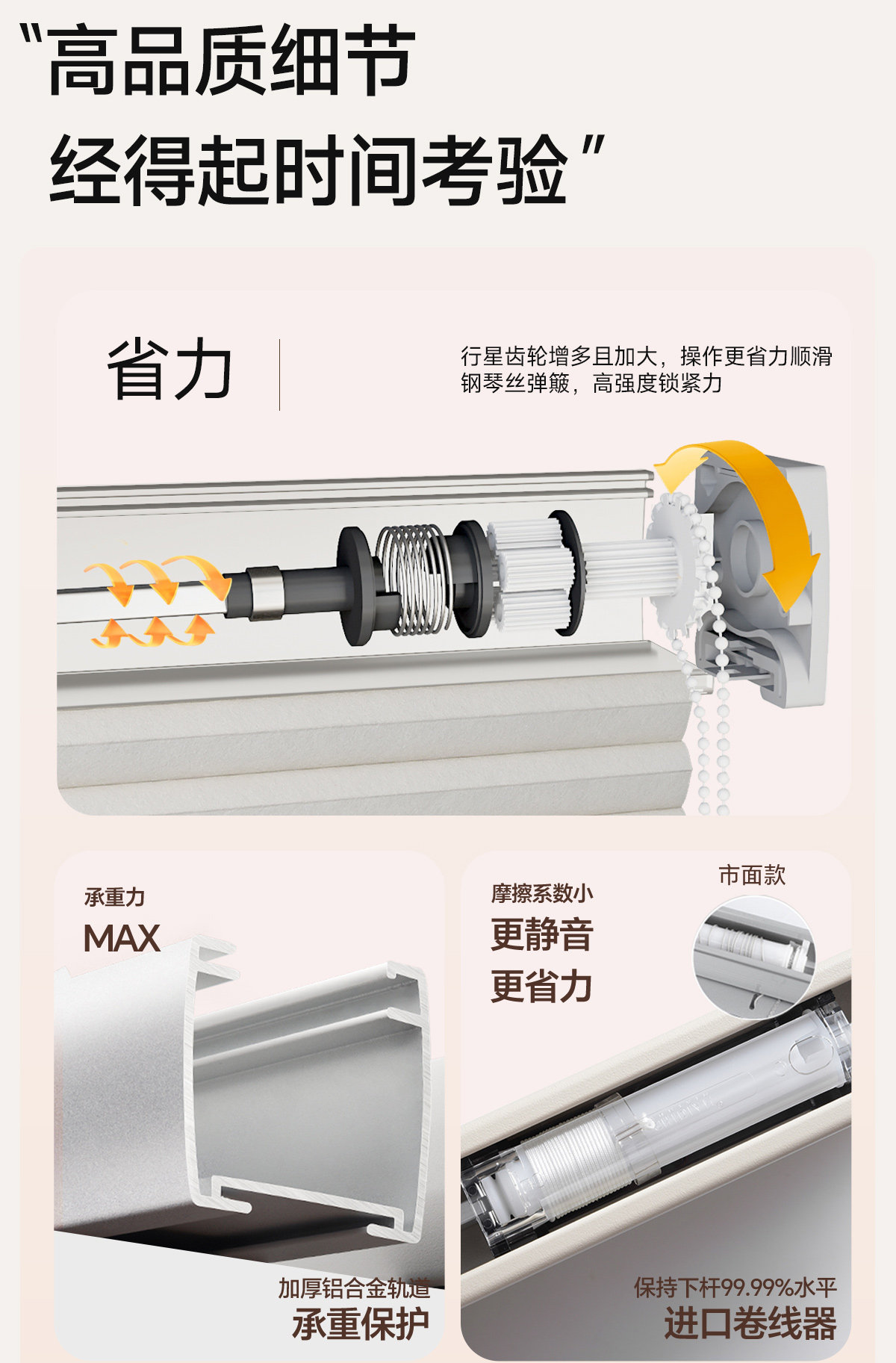 “高品质细节
经得起时间考验”

省力

行星齿轮增多且加大，操作更省力顺滑
钢琴丝弹簧，高强度锁紧力

承重力
MAX

加厚铝合金轨道
承重保护

摩擦系数小
更静音
更省力

市面款

保持下杆99.99%水平
进口卷线器