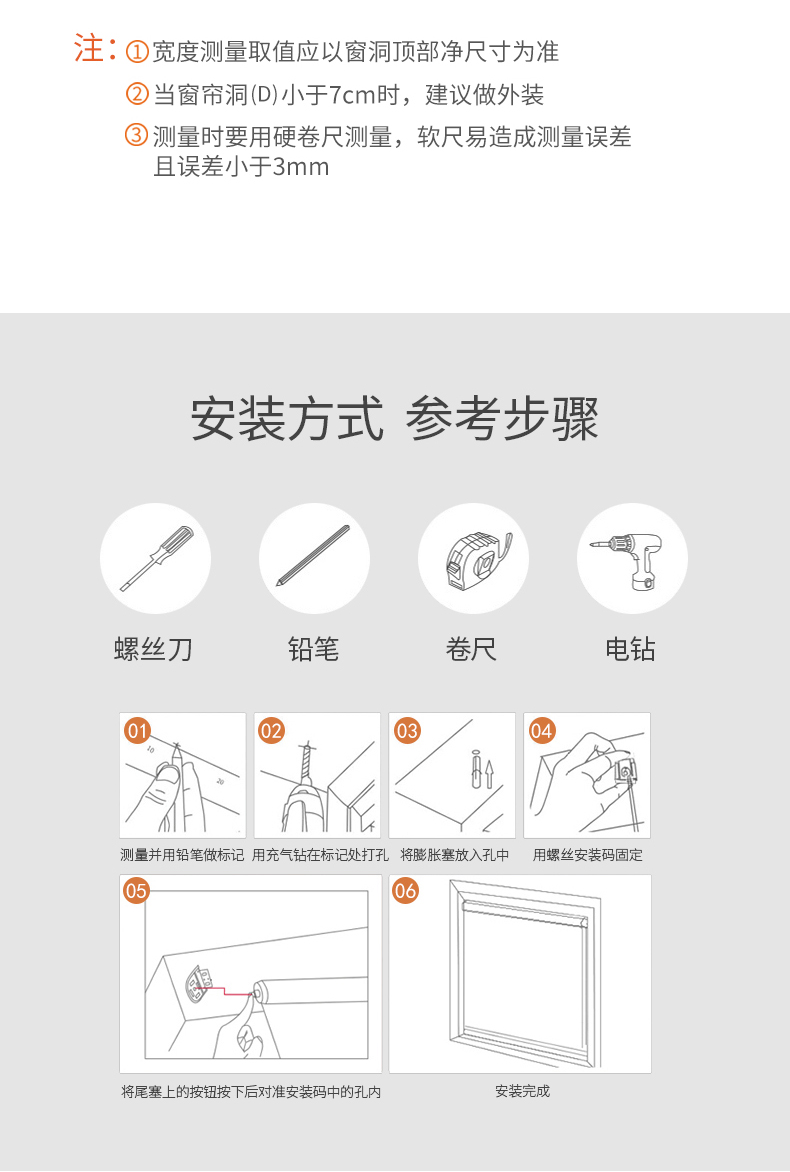 注：①宽度测量取值应以窗洞顶部净尺寸为准
②当窗帘洞(D)小于7cm时，建议做外装
③测量时要用硬卷尺测量，软尺易造成测量误差且误差小于3mm

安装方式 参考步骤

螺丝刀
铅笔
卷尺
电钻

01
10
20
测量并用铅笔做标记

02
用充气钻在标记处打孔

03
将膨胀塞放入孔中

04
用螺丝安装码固定

05
将尾塞上的按钮按下后对准安装码中的孔内

06
安装完成