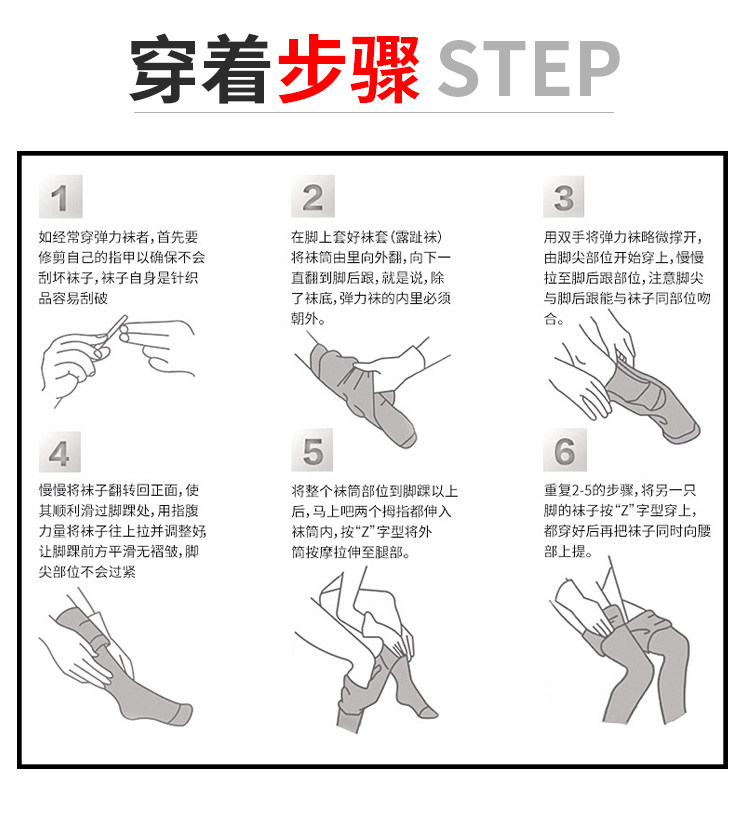 穿着步骤 STEP

1

如经常穿弹力袜者，首先要修剪自己的指甲以确保不会刮坏袜子，袜子自身是针织品容易刮破

2

在脚上套好袜套（露趾袜）将袜筒由里向外翻，向下一直翻到脚后跟，就是说，除了袜底，弹力袜的内里必须朝外。

3

用双手将弹力袜略微撑开，由脚尖部位开始穿上，慢慢拉至脚后跟部位，注意脚尖与脚后跟能与袜子同部位吻合。

4

慢慢将袜子翻转回正面，使其顺利滑过脚踝处，用指腹力量将袜子往上拉并调整好让脚踝前方平滑无褶皱，脚尖部位不会过紧

5

将整个袜筒部位到脚踝以上后，马上吧两个拇指都伸入袜筒内，按“Z”字型将外筒按摩拉伸至腿部。

6

重复2-5的步骤，将另一只脚的袜子按“Z”字型穿上，都穿好后再把袜子同时向腰部上提。