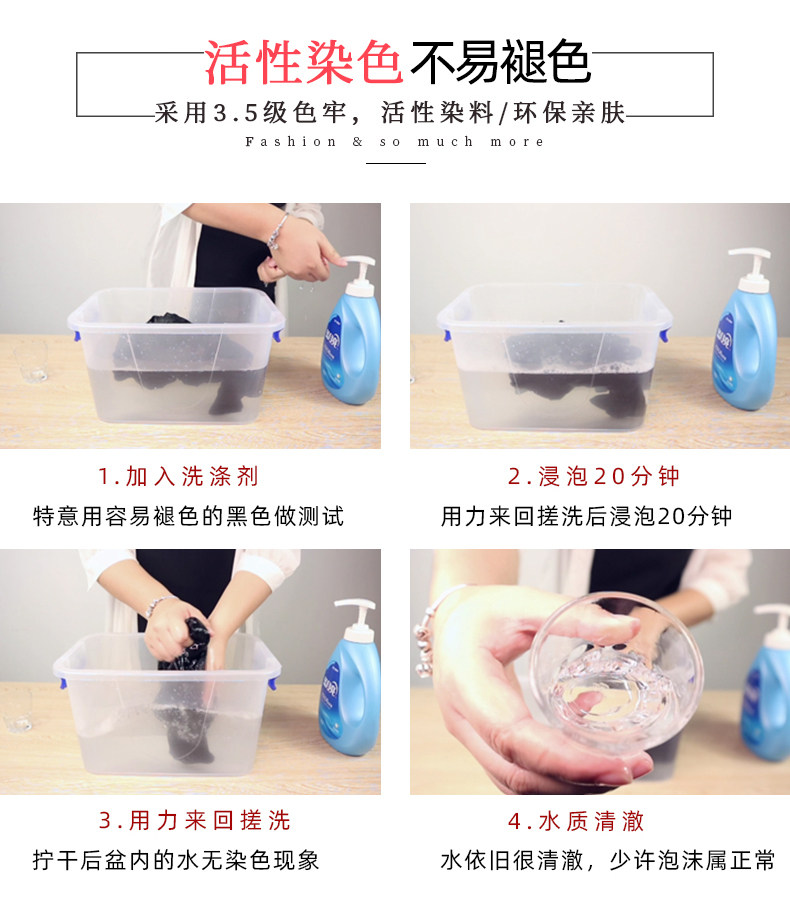 活性染色不易褪色

采用3.5级色牢，活性染料/环保亲肤

Fashion & so much more

1.加入洗涤剂

特意用容易褪色的黑色做测试

2.浸泡20分钟

用力来回搓洗后浸泡20分钟

3.用力来回搓洗

拧干后盆内的水无染色现象

4.水质清澈

水依旧很清澈，少许泡沫属正常