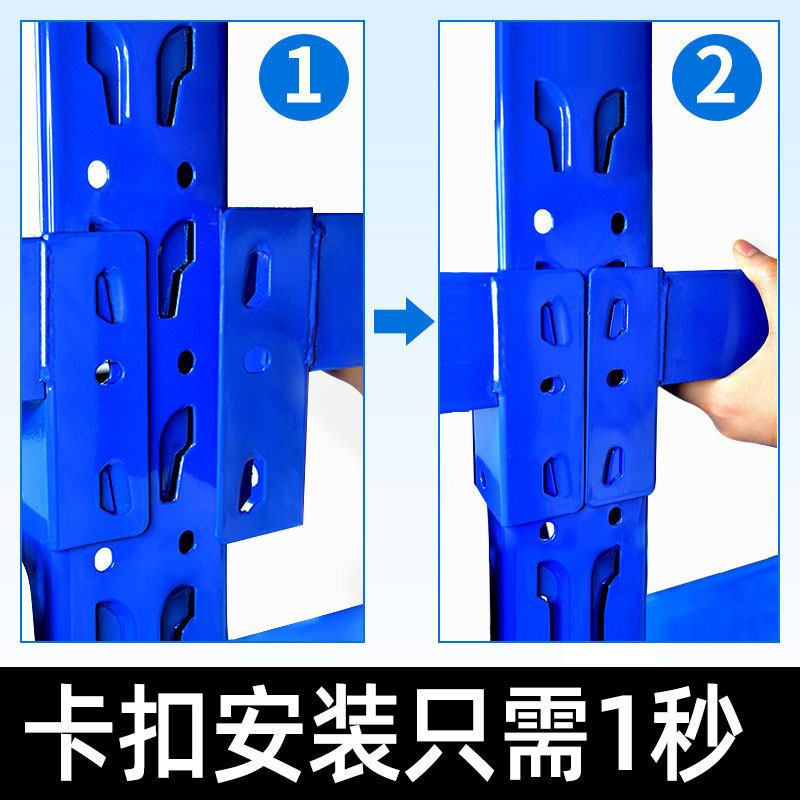 1

2

卡扣安装只需1秒