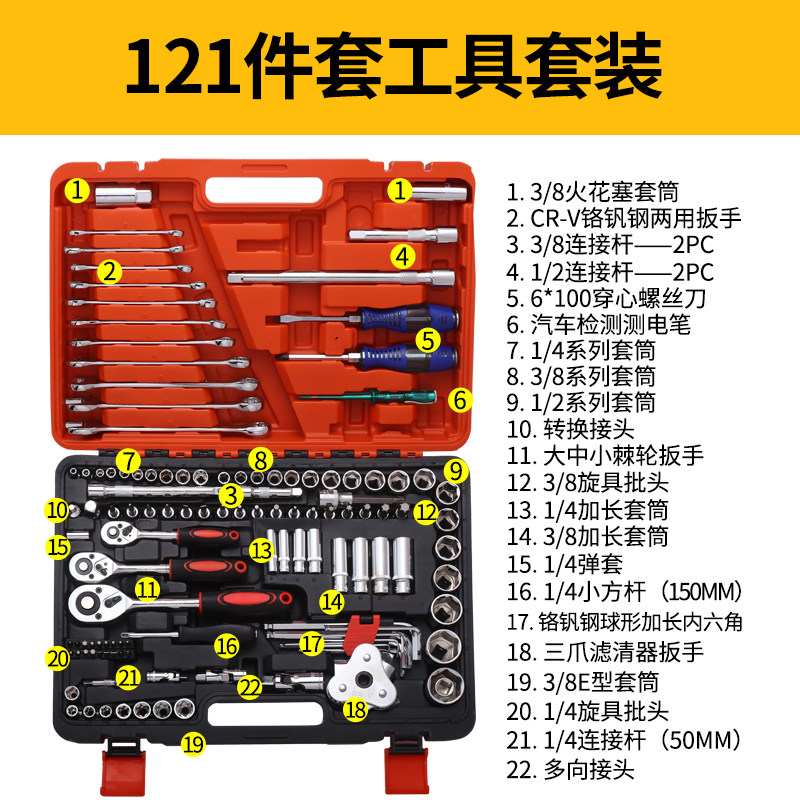 121件套工具套装

1
1
2
4
5
6
7
8
9
3
10
12
15
13
11
14
16
17
20
21
22
18
19

1. 3/8火花塞套筒
2. CR-V铬钒钢两用扳手
3. 3/8连接杆——2PC
4. 1/2连接杆——2PC
5. 6*100穿心螺丝刀
6. 汽车检测测电笔
7. 1/4系列套筒
8. 3/8系列套筒
9. 1/2系列套筒
10. 转换接头
11. 大中小棘轮扳手
12. 3/8旋具批头
13. 1/4加长套筒
14. 3/8加长套筒
15. 1/4弹套
16. 1/4小方杆（150MM）
17. 铬钒钢球形加长内六角
18. 三爪滤清器扳手
19. 3/8E型套筒
20. 1/4旋具批头
21. 1/4连接杆（50MM）
22. 多向接头