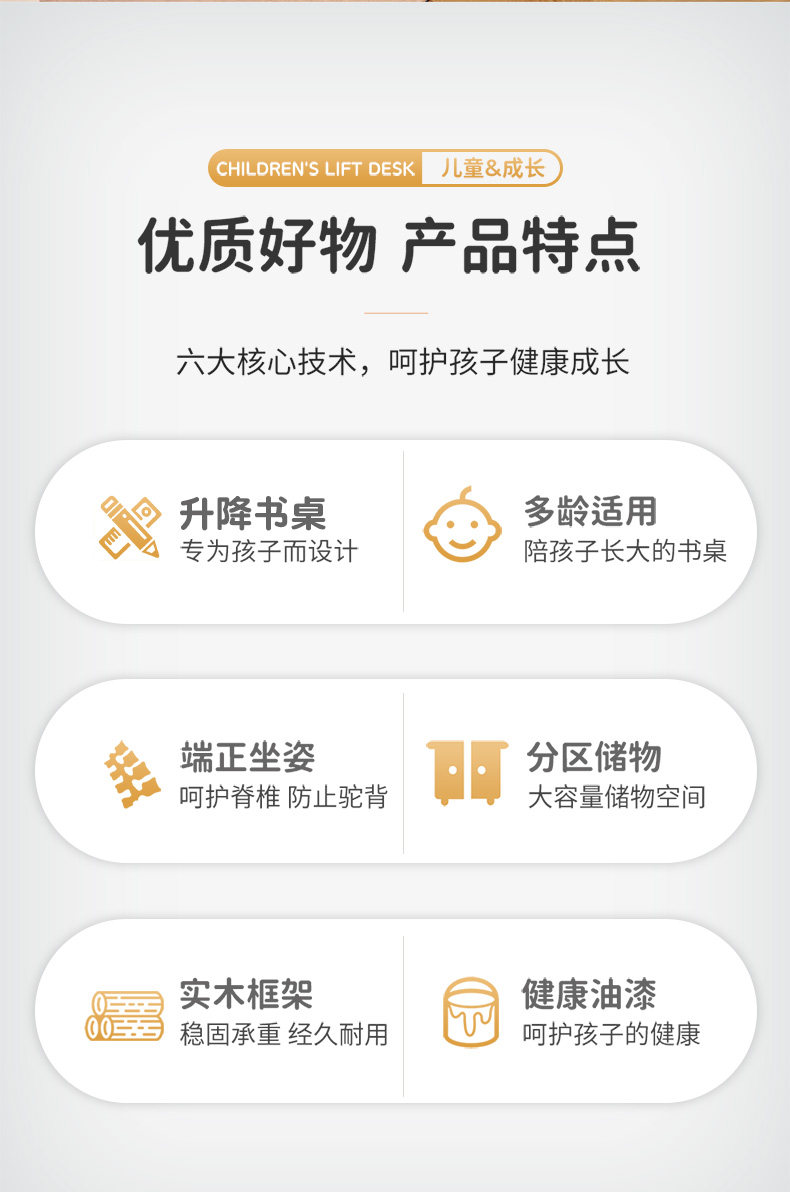 CHILDREN'S LIFT DESK 儿童&成长

优质好物 产品特点

六大核心技术，呵护孩子健康成长

升降书桌
专为孩子而设计

多龄适用
陪孩子长大的书桌

端正坐姿
呵护脊椎 防止驼背

分区储物
大容量储物空间

实木框架
稳固承重 经久耐用

健康油漆
呵护孩子的健康