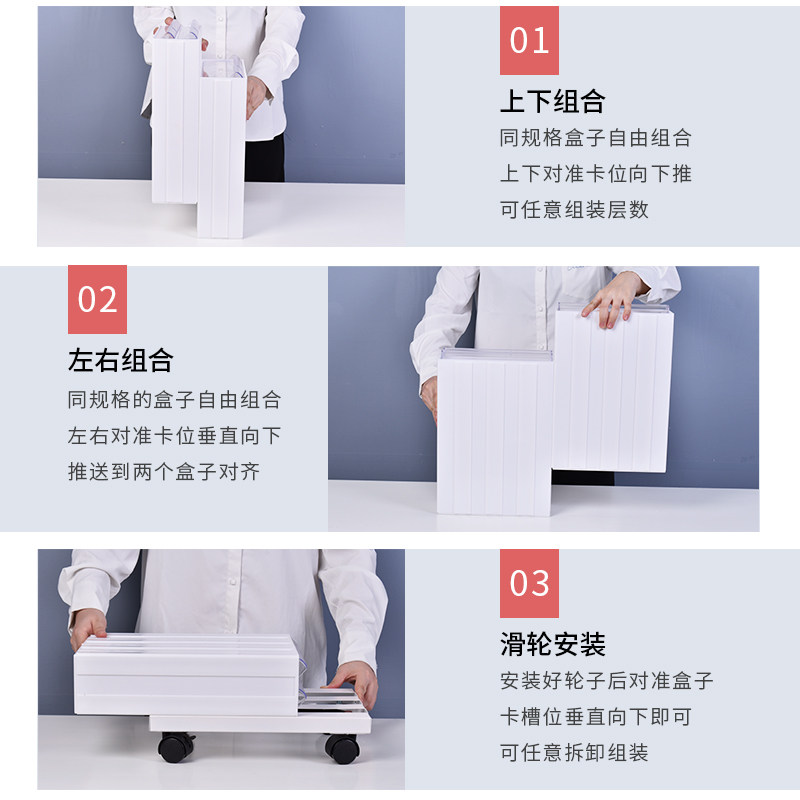 01

上下组合

同规格盒子自由组合

上下对准卡位向下推

可任意组装层数

02

左右组合

同规格的盒子自由组合

左右对准卡位垂直向下

推送到两个盒子对齐

03

滑轮安装

安装好轮子后对准盒子

卡槽位垂直向下即可

可任意拆卸组装