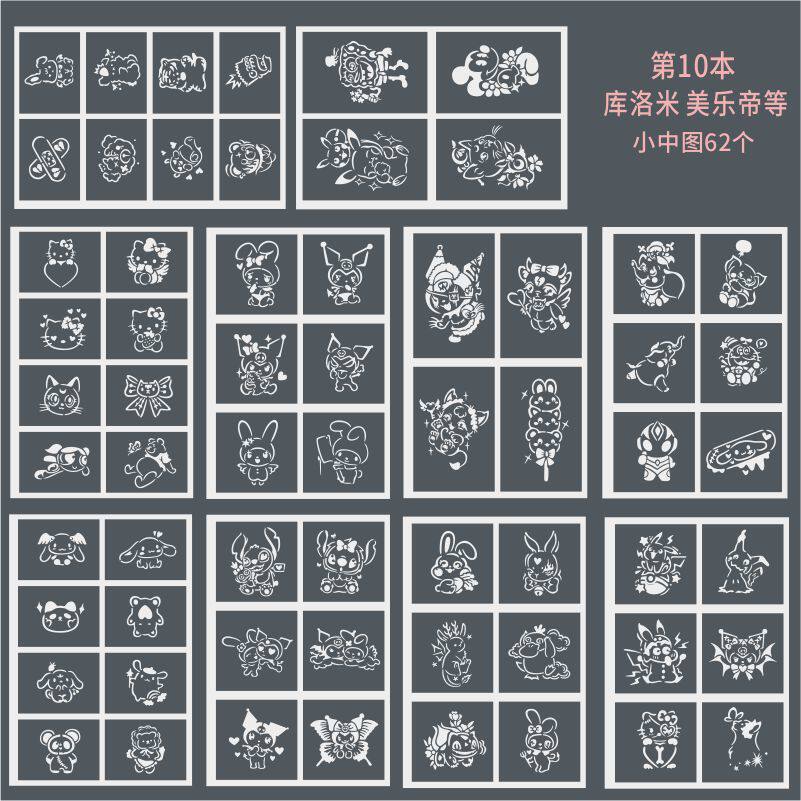 第10本
库洛米 美乐帝等
小中图62个