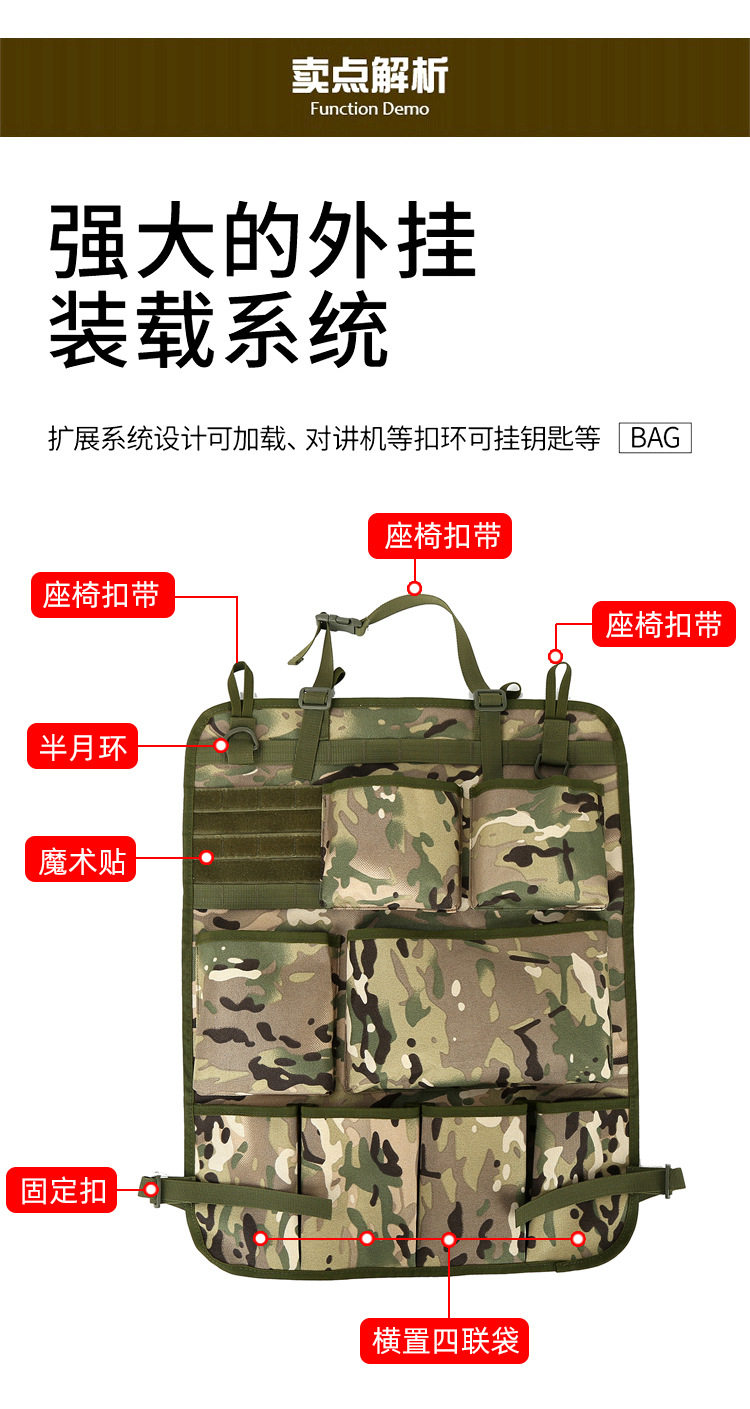 卖点解析
Function Demo

强大的外挂
装载系统

扩展系统设计可加载、对讲机等扣环可挂钥匙等 BAG

座椅扣带

座椅扣带

座椅扣带

半月环

魔术贴

固定扣

横置四联袋