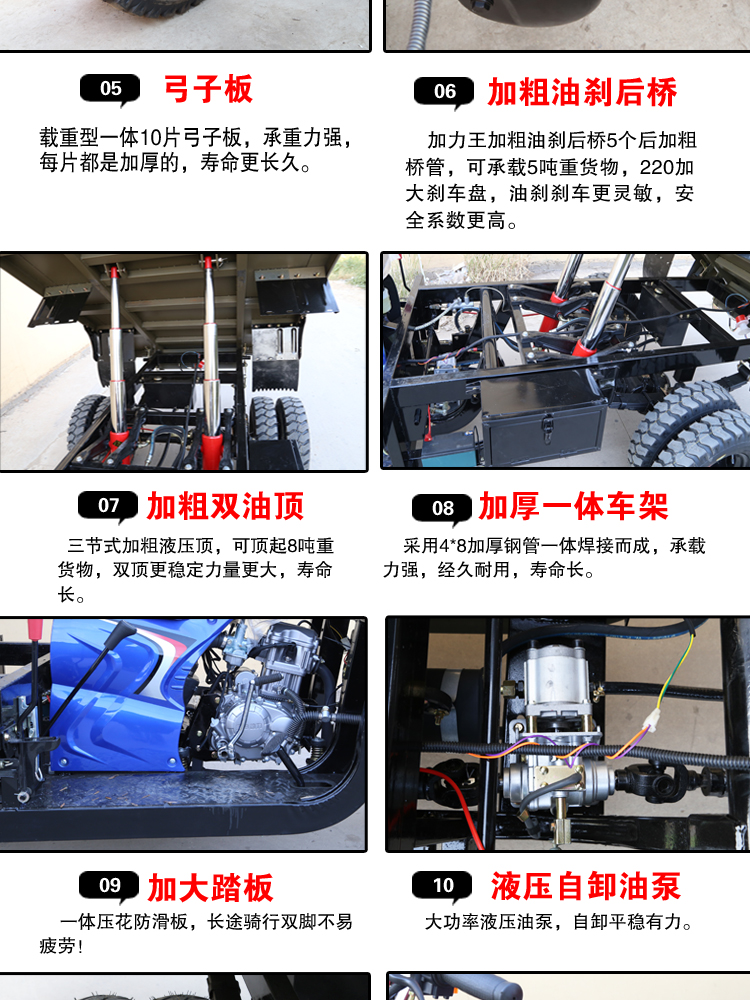 05 弓子板

载重型一体10片弓子板，承重力强，每片都是加厚的，寿命更长久。

06 加粗油刹后桥

加力王加粗油刹后桥5个后加粗桥管，可承载5吨重货物，220加大刹车盘，油刹刹车更灵敏，安全系数更高。

07 加粗双油顶

三节式加粗液压顶，可顶起8吨重货物，双顶更稳定力量更大，寿命长。

08 加厚一体车架

采用4*8加厚钢管一体焊接而成，承载力强，经久耐用，寿命长。

09 加大踏板

一体压花防滑板，长途骑行双脚不易疲劳！

10 液压自卸油泵

大功率液压油泵，自卸平稳有力。