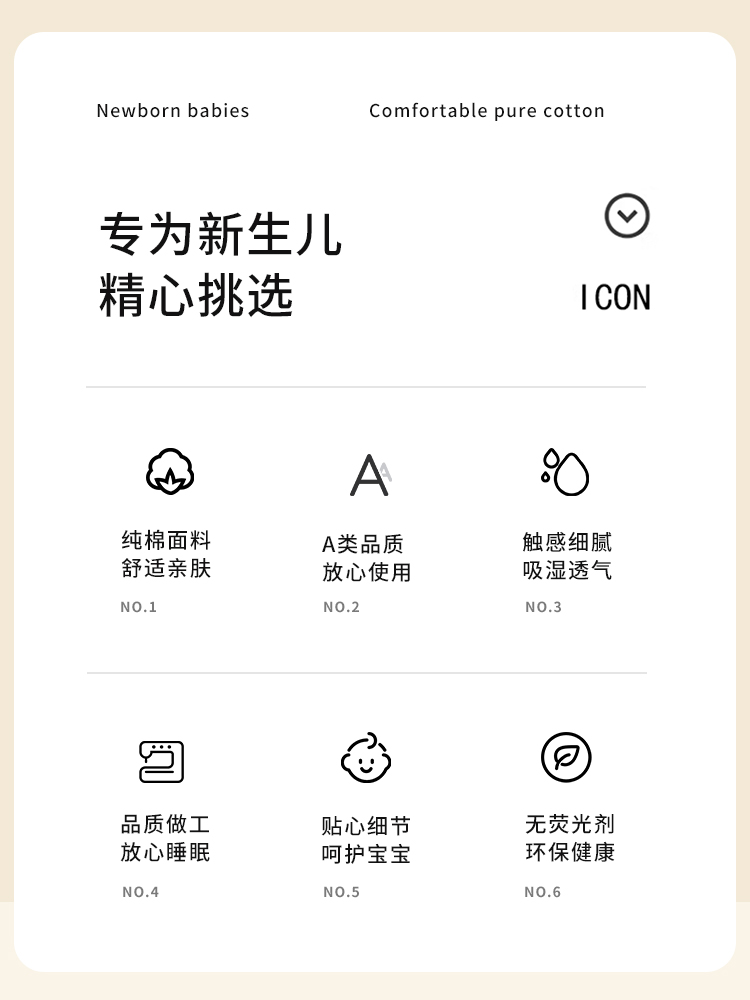 Newborn babies

Comfortable pure cotton

专为新生儿
精心挑选

ICON

纯棉面料
舒适亲肤
NO.1

A类品质
放心使用
NO.2

触感细腻
吸湿透气
NO.3

品质做工
放心睡眠
NO.4

贴心细节
呵护宝宝
NO.5

无荧光剂
环保健康
NO.6