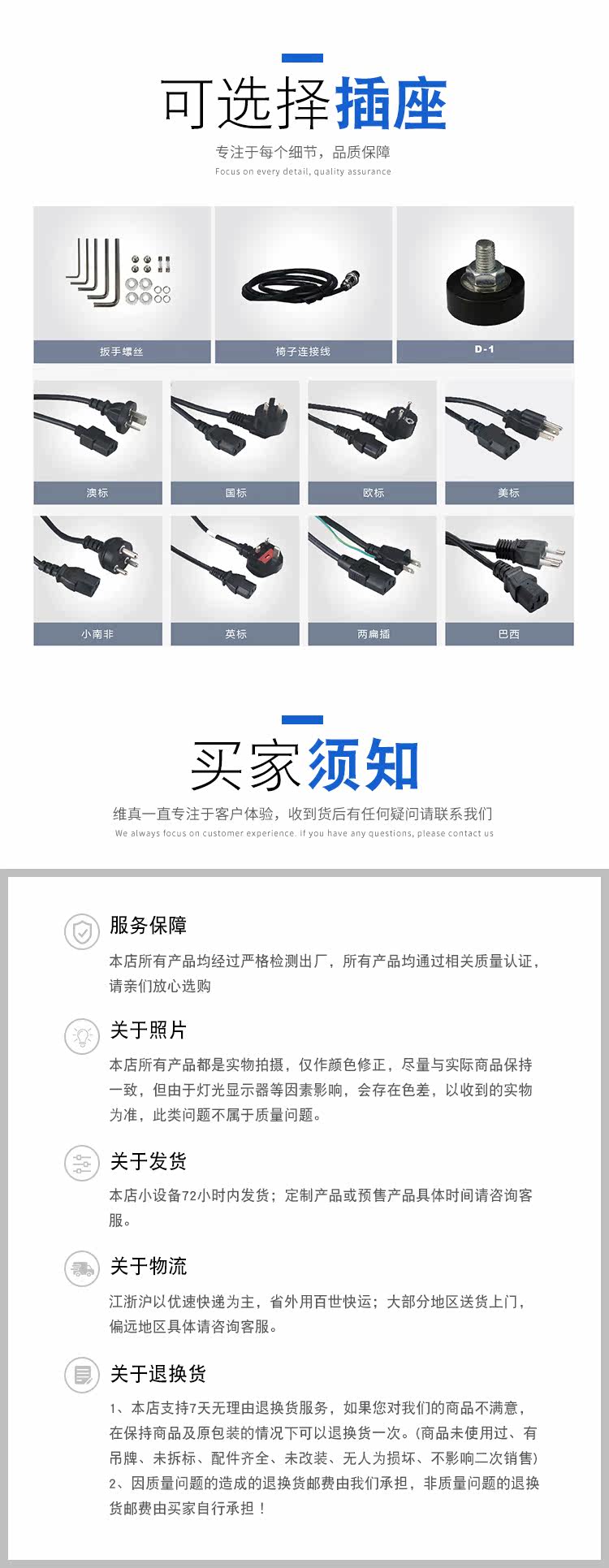 可选择插座

专注于每个细节，品质保障

Focus on every detail, quality assurance

扳手螺丝

椅子连接线

D-1

澳标

国标

欧标

美标

小南非

英标

两扁插

巴西

买家须知

维真一直专注于客户体验，收到货后有任何疑问请联系我们

We always focus on customer experience. If you have any questions, please contact us

服务保障

本店所有产品均经过严格检测出厂，所有产品均通过相关质量认证，请亲们放心选购

关于照片

本店所有产品都是实物拍摄，仅作颜色修正，尽量与实际商品保持一致，但由于灯光显示器等因素影响，会存在色差，以收到的实物为准，此类问题不属于质量问题。

关于发货

本店小设备72小时内发货；定制产品或预售产品具体时间请咨询客服。

关于物流

江浙沪以优速快递为主，省外用百世快运；大部分地区送货上门，偏远地区具体请咨询客服。

关于退换货

1、本店支持7天无理由退换货服务，如果您对我们的商品不满意，在保持商品及原包装的情况下可以退换货一次。(商品未使用过、有吊牌、未拆标、配件齐全、未改装、无人为损坏、不影响二次销售)

2、因质量问题的造成的退换货邮费由我们承担，非质量问题的退换货邮费由买家自行承担！