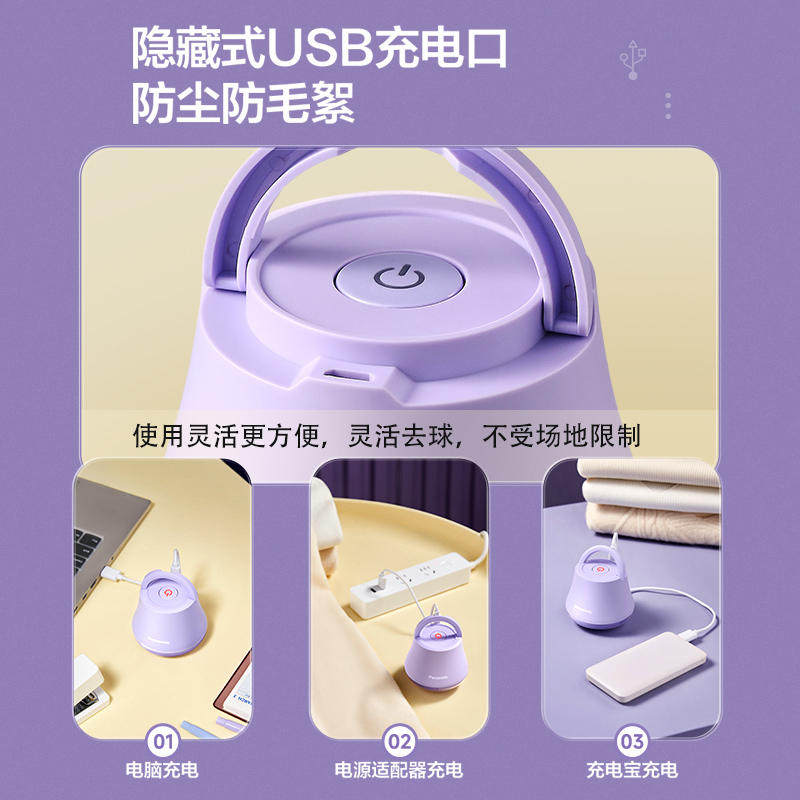 隐藏式USB充电口
防尘防毛絮

使用灵活更方便，灵活去球，不受场地限制

01
电脑充电

02
电源适配器充电

03
充电宝充电