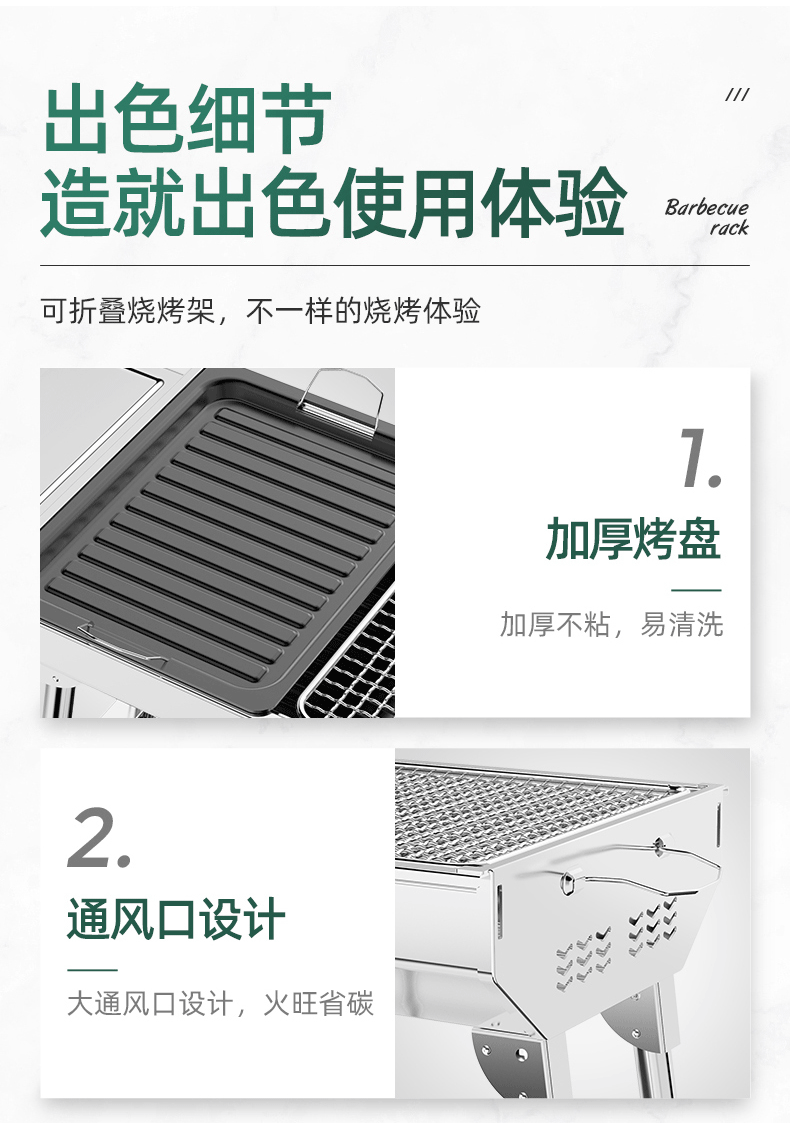 出色细节
造就出色使用体验

///

Barbecue rack

可折叠烧烤架，不一样的烧烤体验

1.

加厚烤盘

加厚不粘，易清洗

2.

通风口设计

大通风口设计，火旺省碳