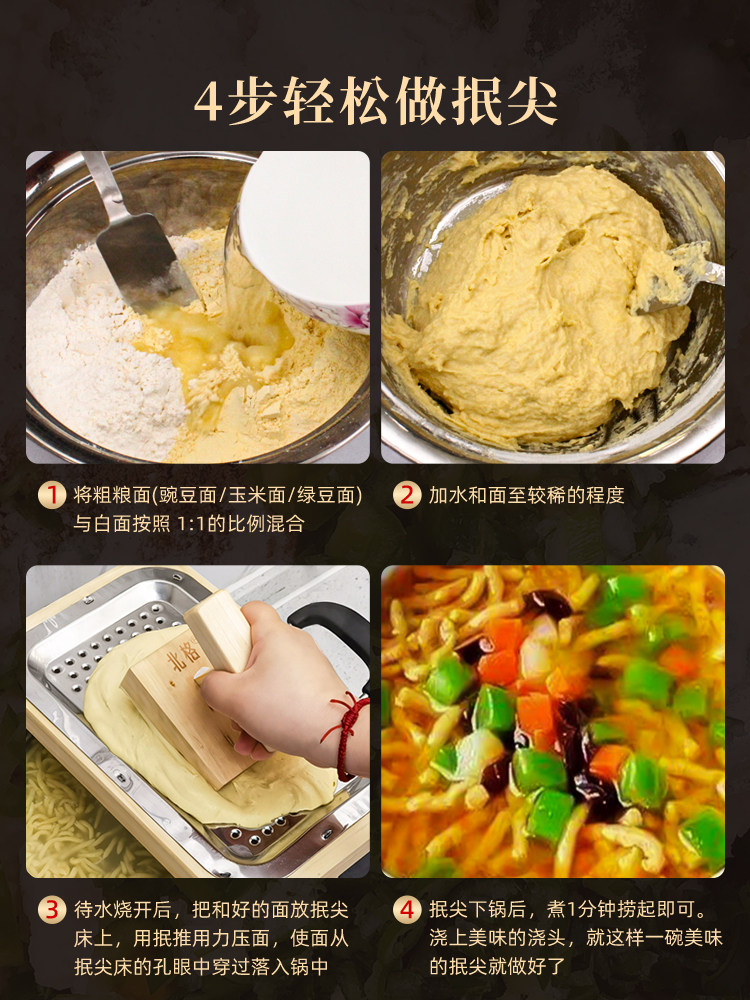 4步轻松做抿尖

1 将粗粮面(豌豆面/玉米面/绿豆面)与白面按照 1:1的比例混合

2 加水和面至较稀的程度

北格

3 待水烧开后，把和好的面放抿尖床上，用抿推用力压面，使面从抿尖床的孔眼中穿过落入锅中

4 抿尖下锅后，煮1分钟捞起即可。浇上美味的浇头，就这样一碗美味的抿尖就做好了