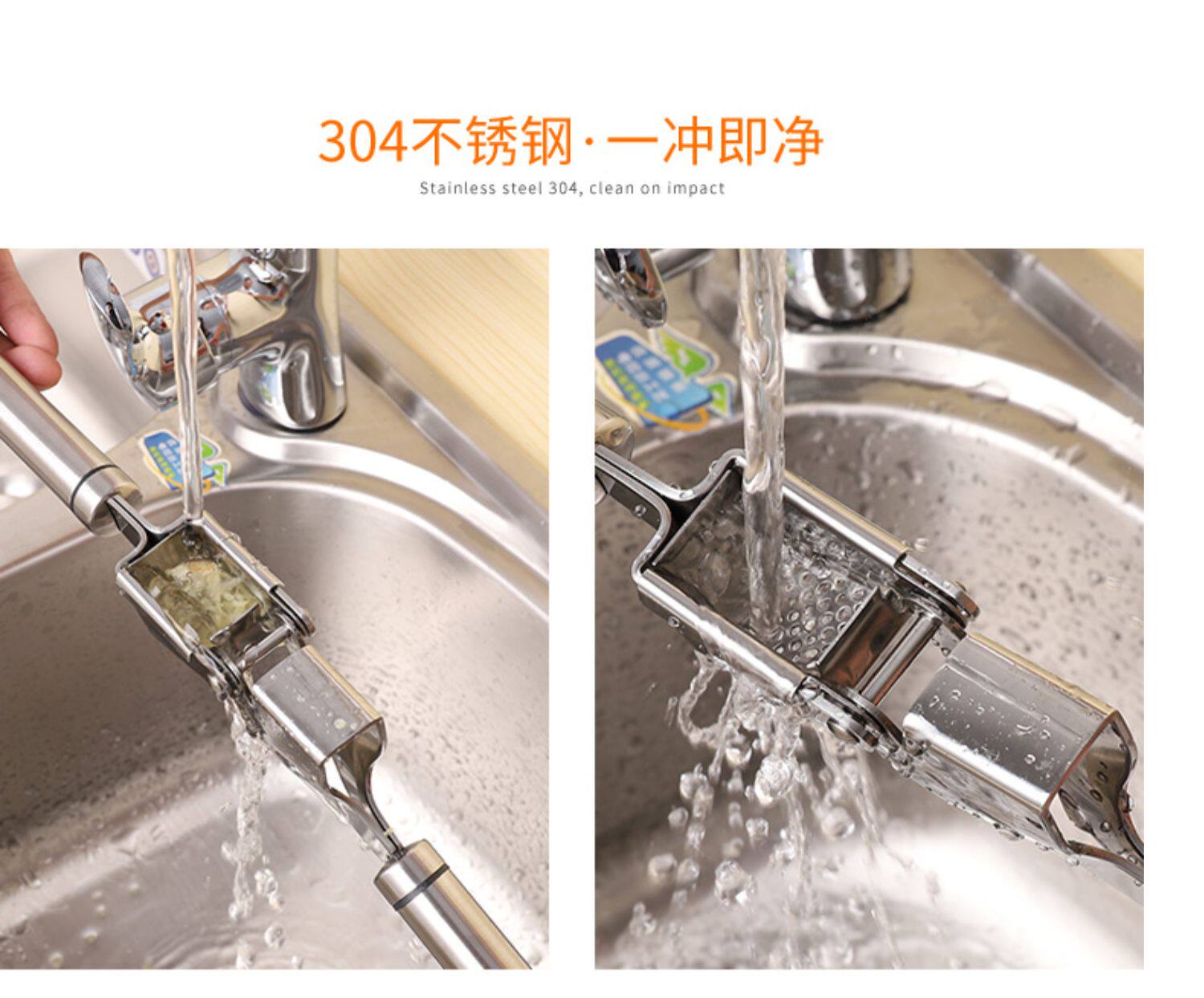 304不锈钢·一冲即净

Stainless steel 304, clean on impact