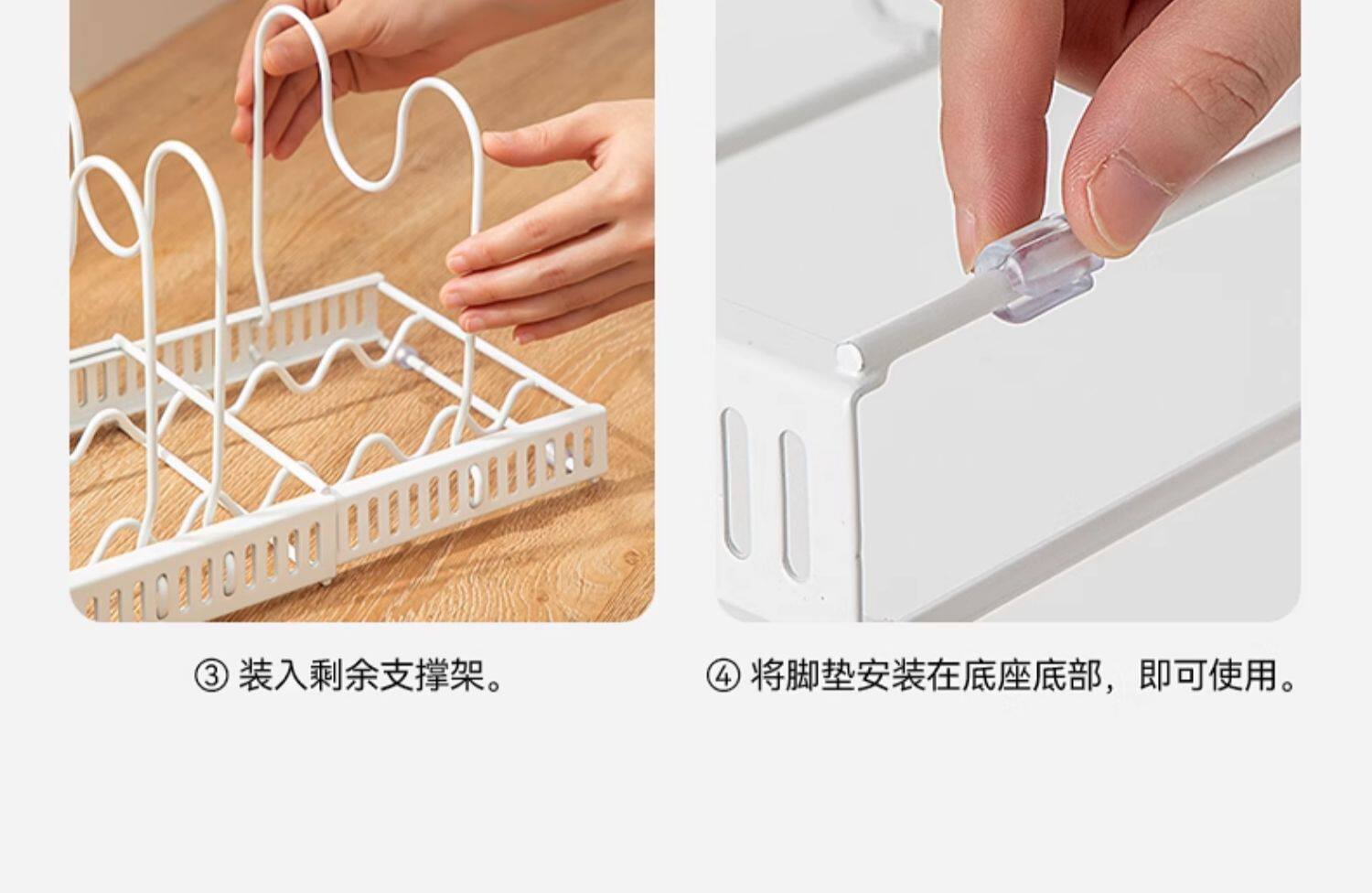 ③ 装入剩余支撑架。

④ 将脚垫安装在底座底部，即可使用。