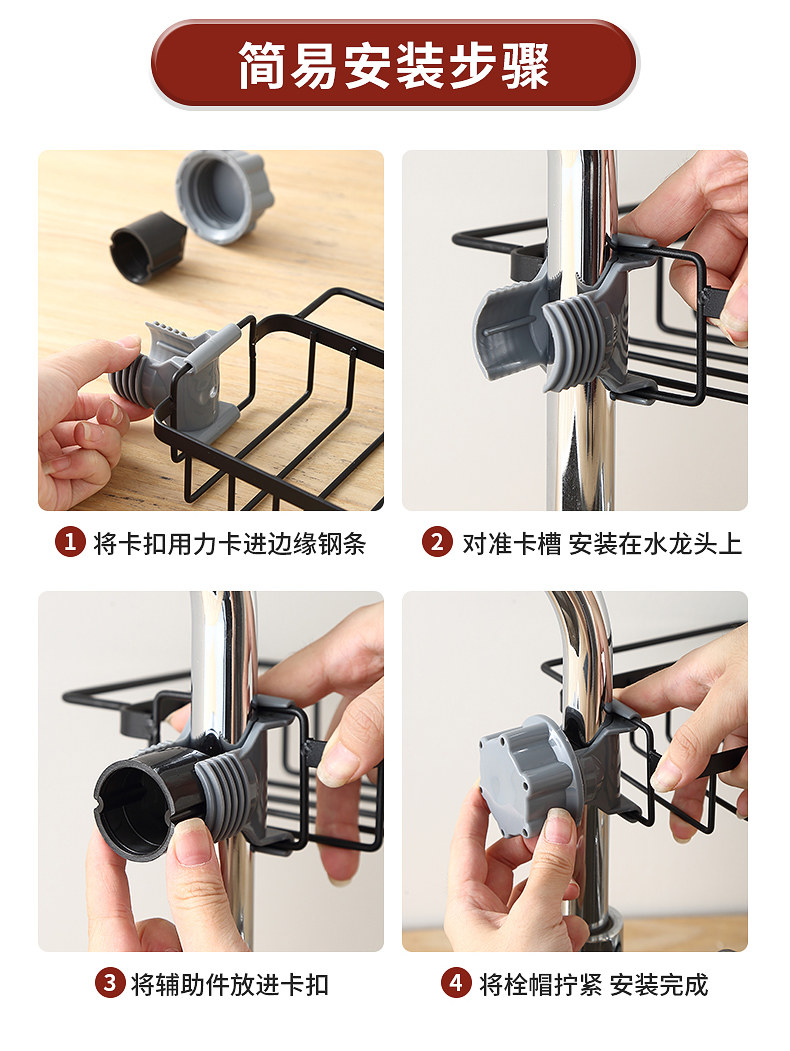 简易安装步骤

1 将卡扣用力卡进边缘钢条

2 对准卡槽 安装在水龙头上

3 将辅助件放进卡扣

4 将栓帽拧紧 安装完成