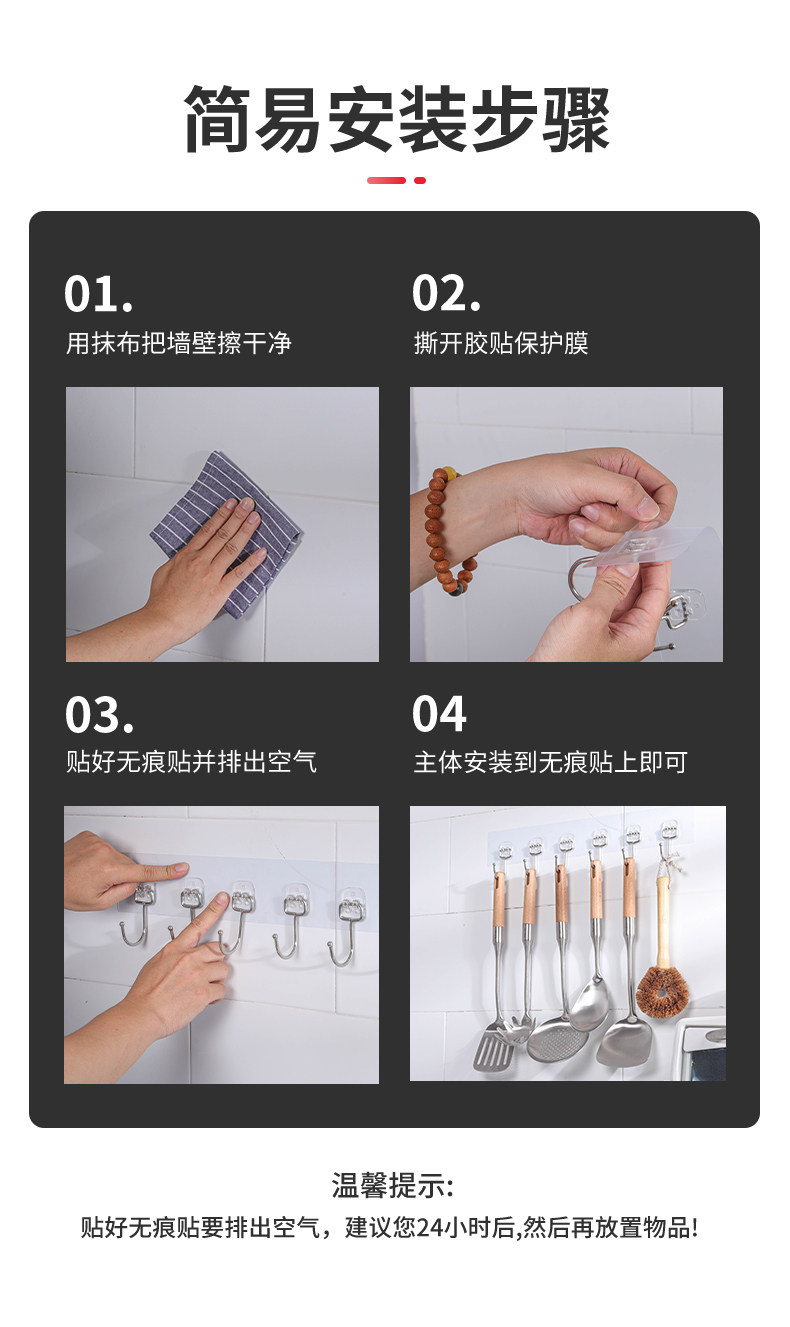 简易安装步骤

01.
用抹布把墙壁擦干净

02.
撕开胶贴保护膜

03.
贴好无痕贴并排出空气

04
主体安装到无痕贴上即可

温馨提示:
贴好无痕贴要排出空气，建议您24小时后,然后再放置物品!