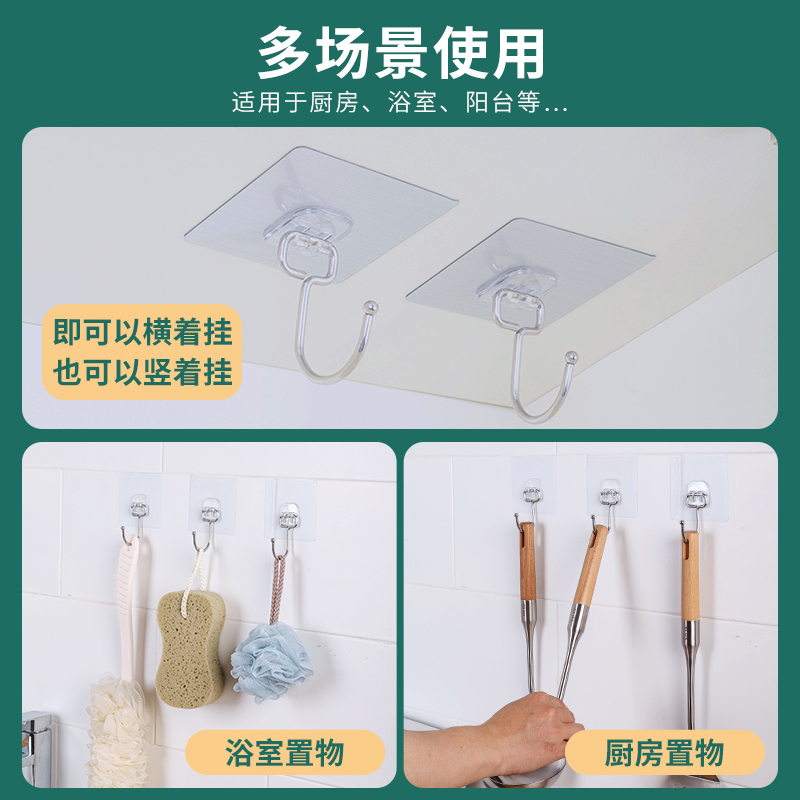 多场景使用
适用于厨房、浴室、阳台等...

即可以横着挂
也可以竖着挂

浴室置物

厨房置物