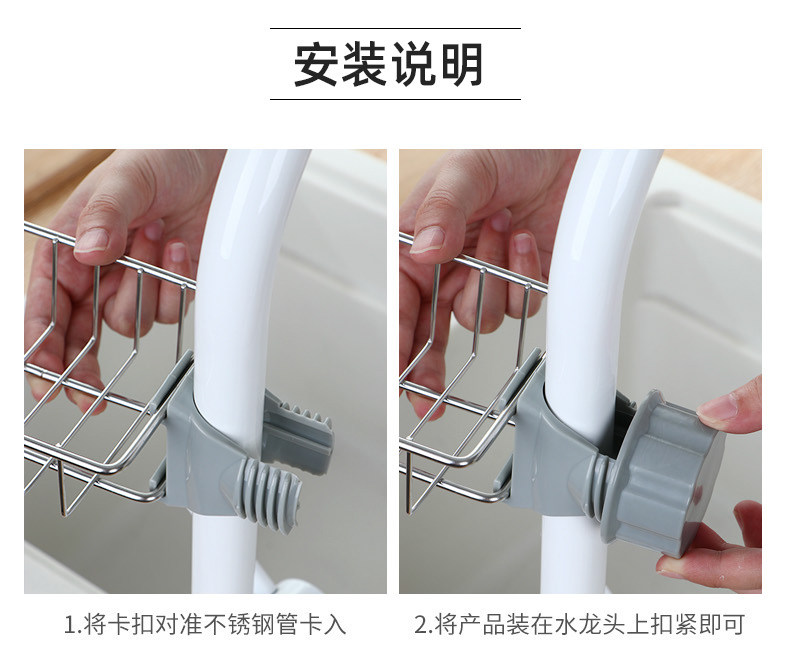 安装说明

1.将卡扣对准不锈钢管卡入

2.将产品装在水龙头上扣紧即可