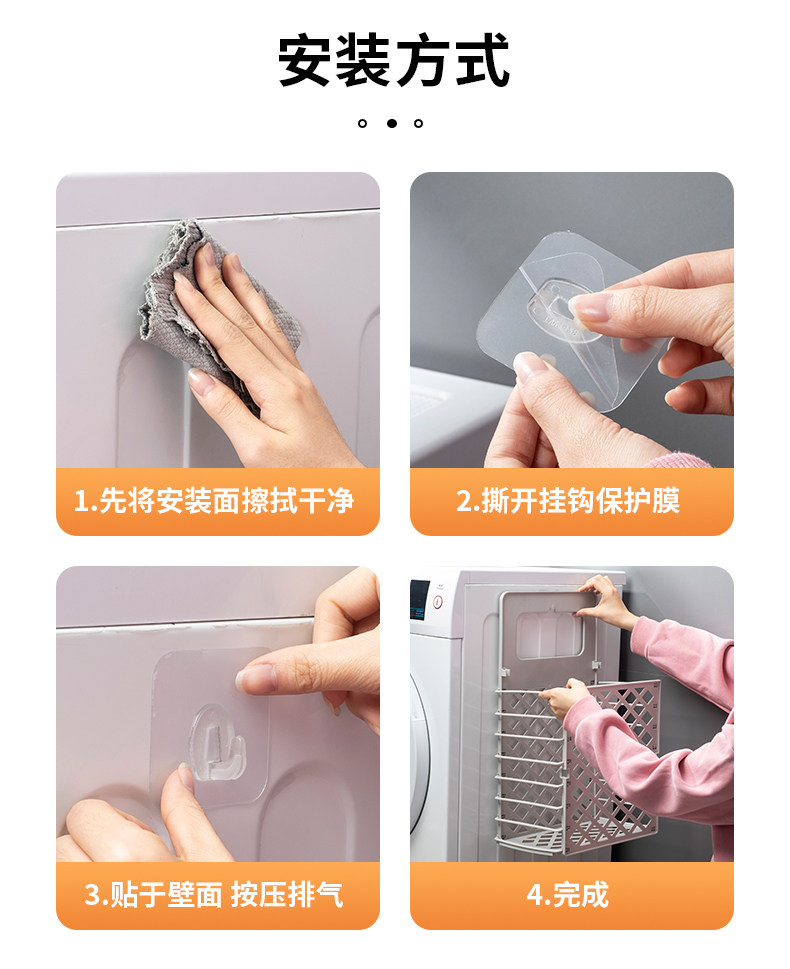 安装方式

1.先将安装面擦拭干净

2.撕开挂钩保护膜

3.贴于壁面 按压排气

4.完成