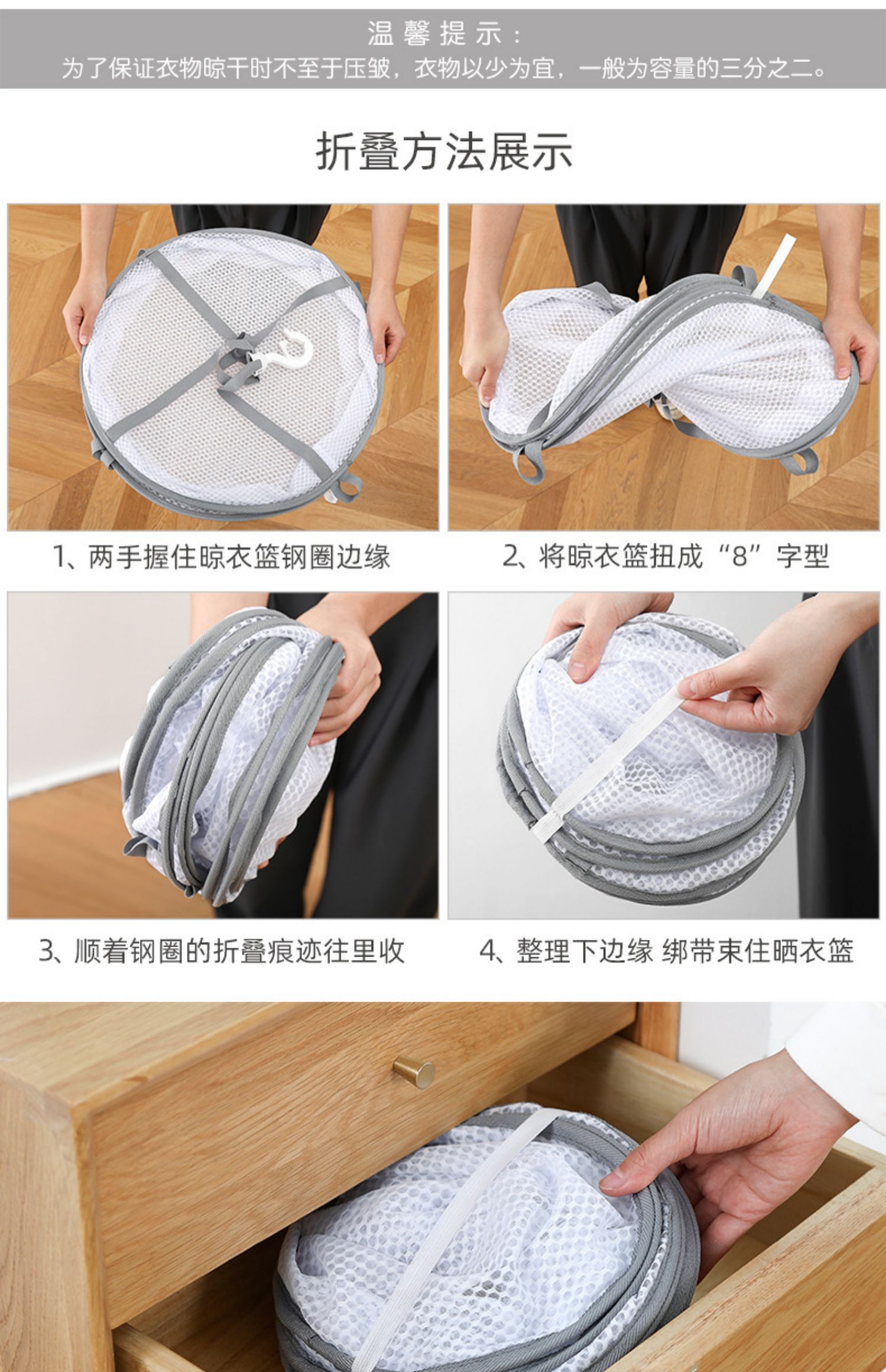 温馨提示：
为了保证衣物晾干时不至于压皱，衣物以少为宜，一般为容量的三分之二。

折叠方法展示

1、两手握住晾衣篮钢圈边缘

2、将晾衣篮扭成“8”字型

3、顺着钢圈的折叠痕迹往里收

4、整理下边缘 绑带束住晒衣篮