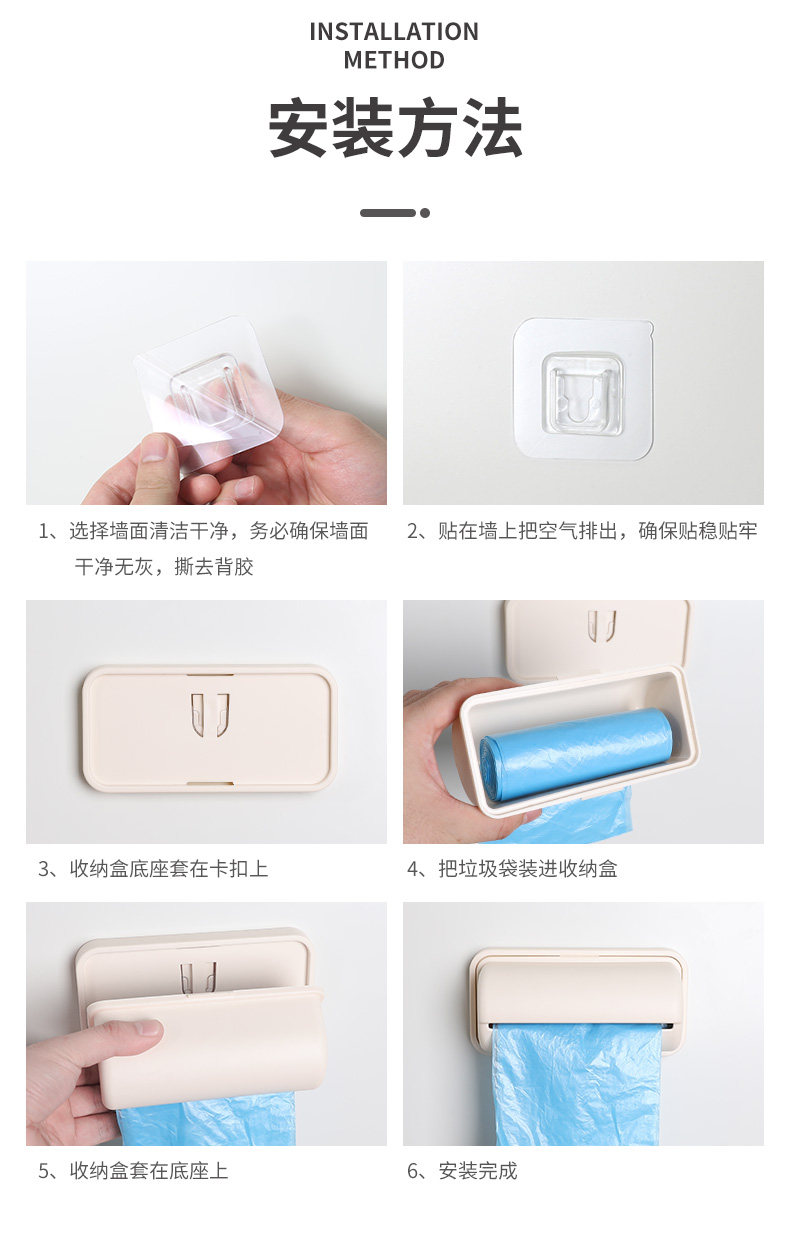 INSTALLATION
METHOD

安装方法

1、选择墙面清洁干净，务必确保墙面干净无灰，撕去背胶

2、贴在墙上把空气排出，确保贴稳贴牢

3、收纳盒底座套在卡扣上

4、把垃圾袋装进收纳盒

5、收纳盒套在底座上

6、安装完成