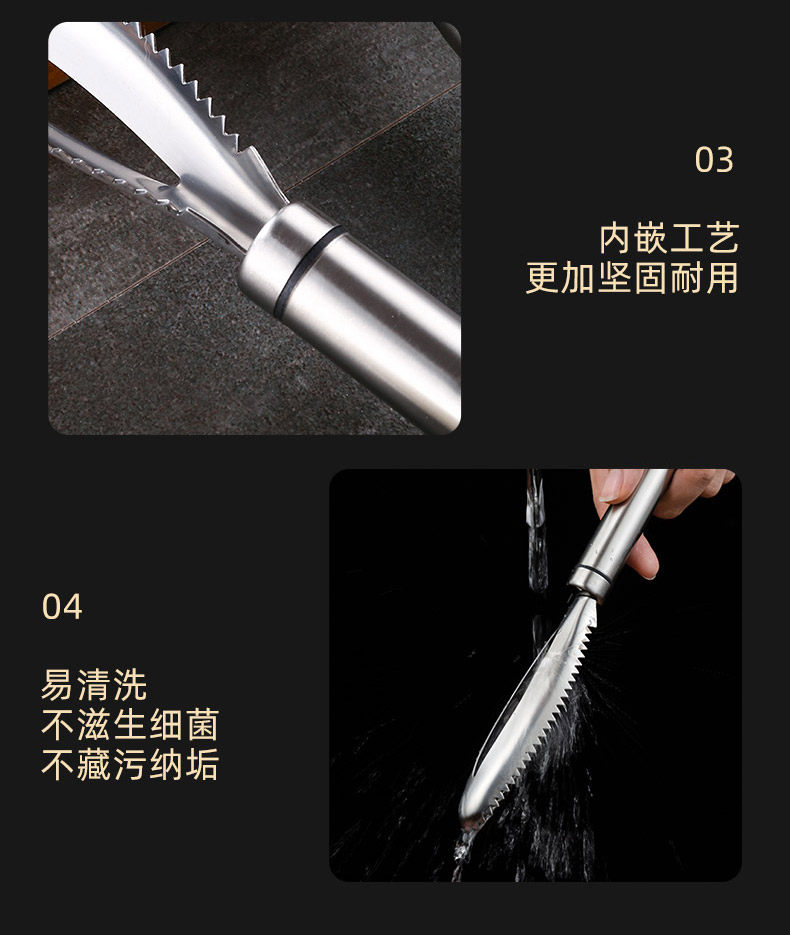 03

内嵌工艺
更加坚固耐用

04

易清洗
不滋生细菌
不藏污纳垢