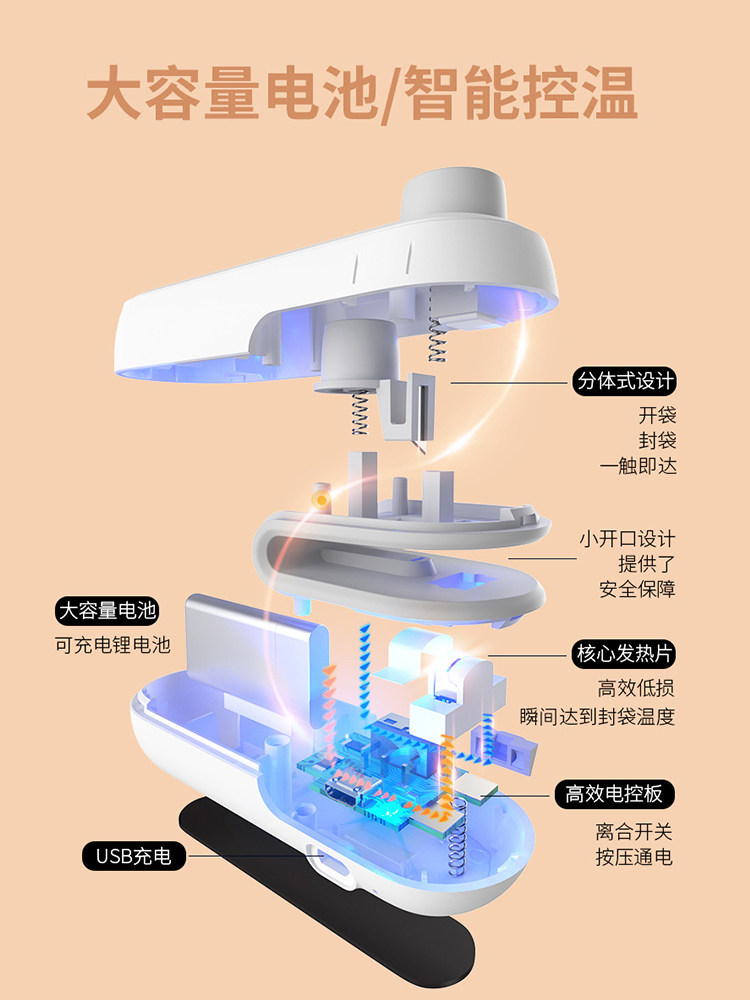 大容量电池/智能控温

分体式设计
开袋
封袋
一触即达

小开口设计
提供了
安全保障

大容量电池
可充电锂电池

核心发热片
高效低损
瞬间达到封袋温度

高效电控板
离合开关
按压通电

USB充电